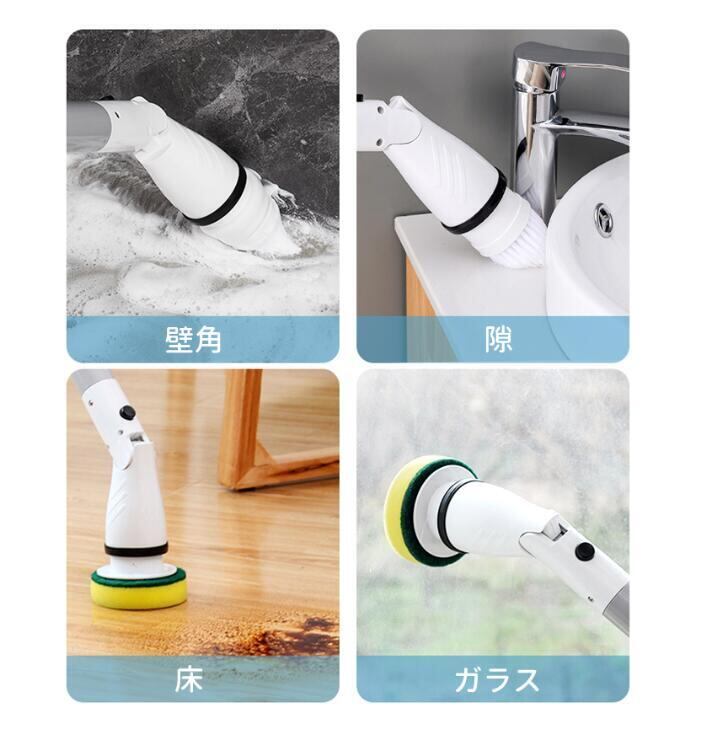 壁角

隙

床

ガラス