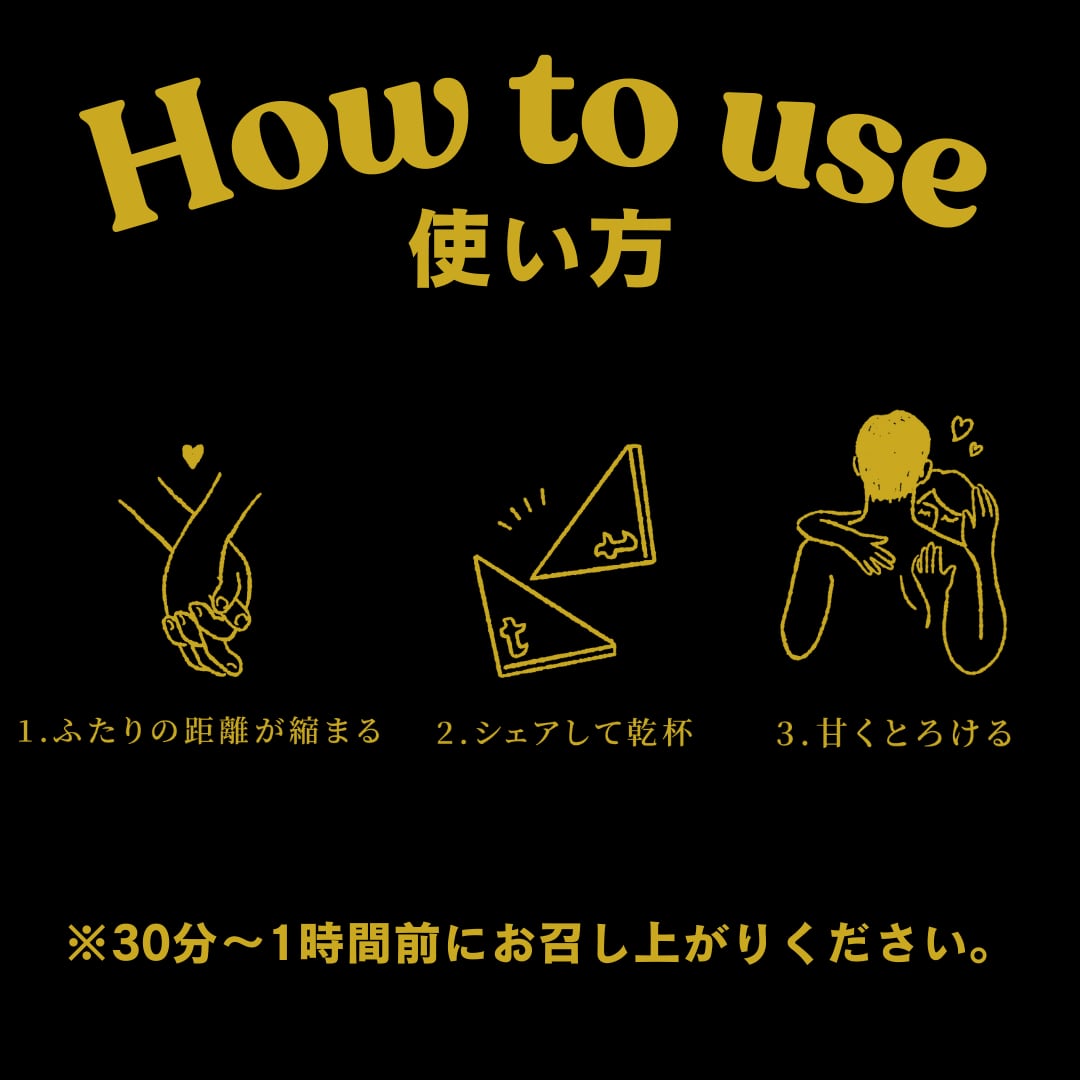 How to use
使い方

t

1.ふたりの距離が縮まる

2.シェアして乾杯

3.甘くとろける

※30分〜1時間前にお召し上がりください。