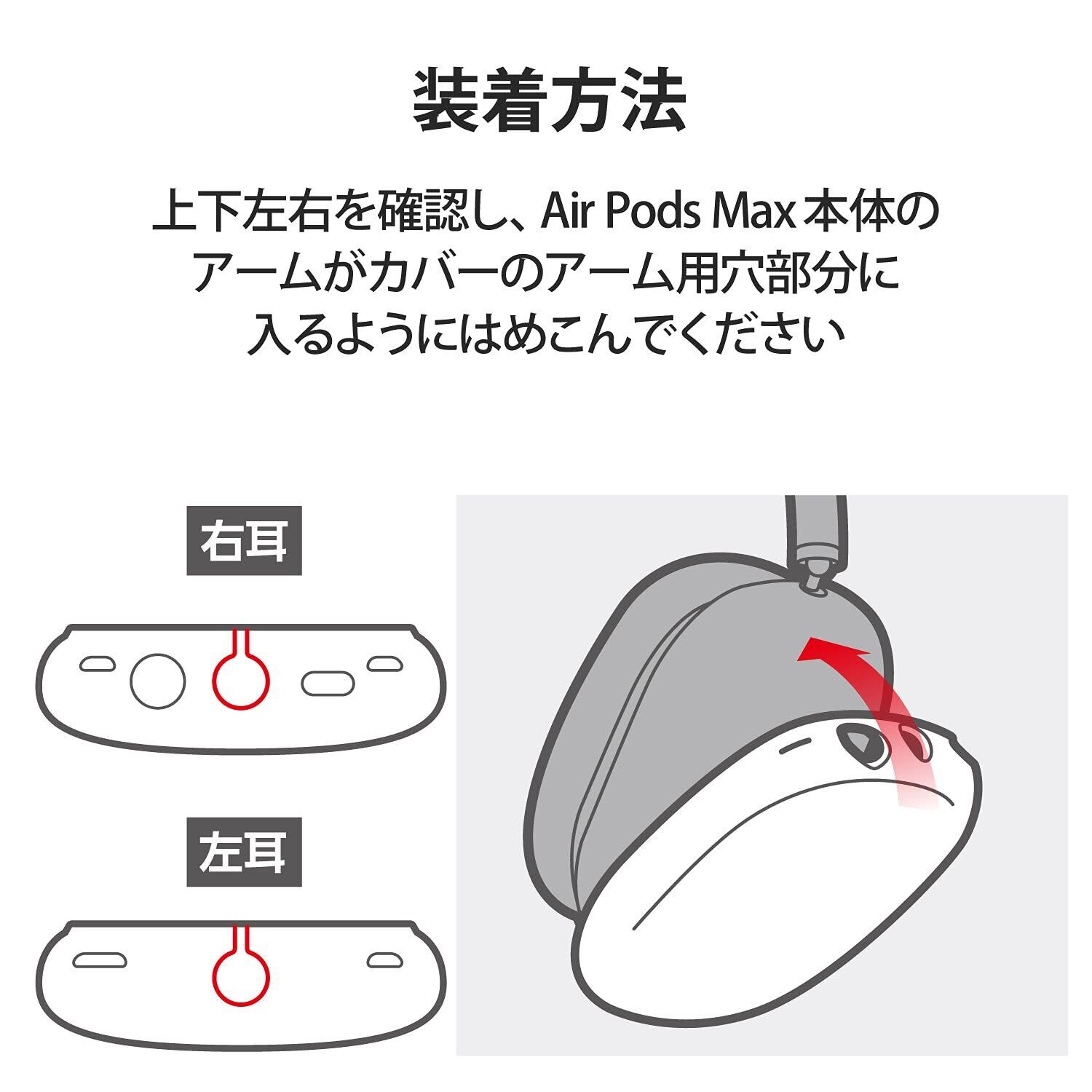 装着方法

上下左右を確認し、Air Pods Max 本体のアームがカバーのアーム用穴部分に入るようにはめこんでください

右耳

左耳