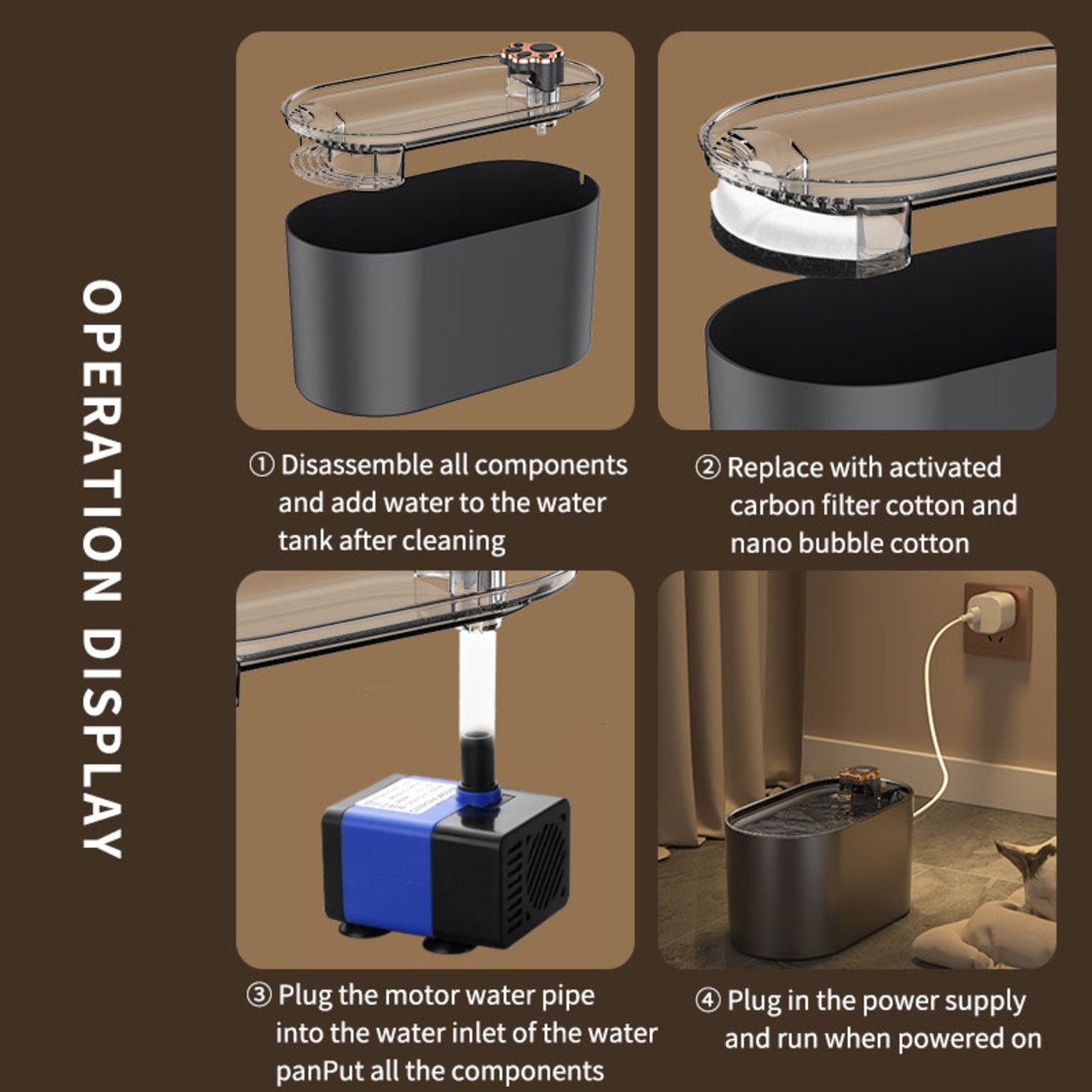 OPERATION DISPLAY

① Disassemble all components and add water to the water tank after cleaning

② Replace with activated carbon filter cotton and nano bubble cotton

③ Plug the motor water pipe into the water inlet of the water panPut all the components

④ Plug in the power supply and run when powered on