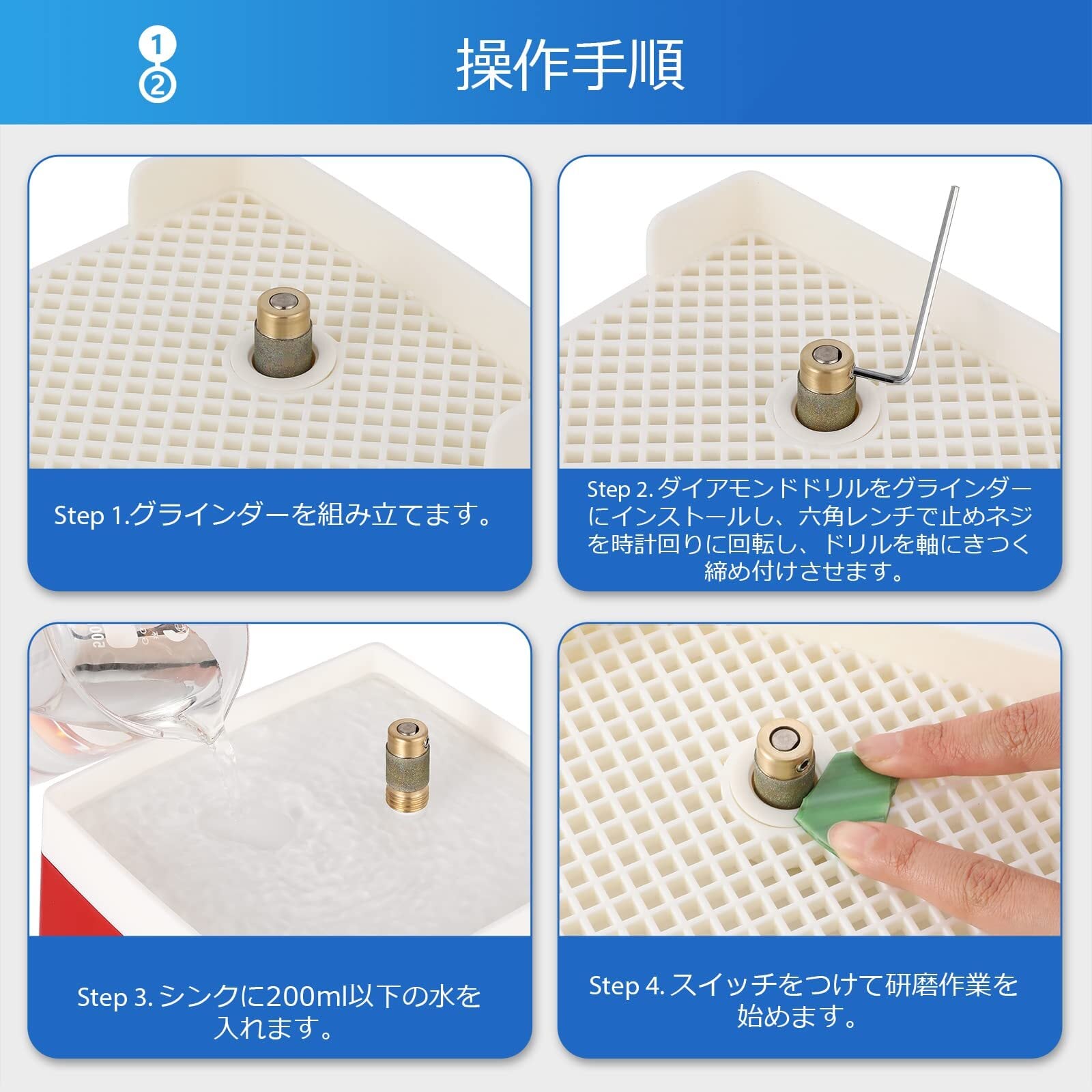 1
2
操作手順

Step 1.グラインダーを組み立てます。

Step 2. ダイアモンドドリルをグラインダーにインストールし、六角レンチで止めネジを時計回りに回転し、ドリルを軸にきつく締め付けさせます。

Step 3. シンクに200ml以下の水を入れます。

Step 4. スイッチをつけて研磨作業を始めます。