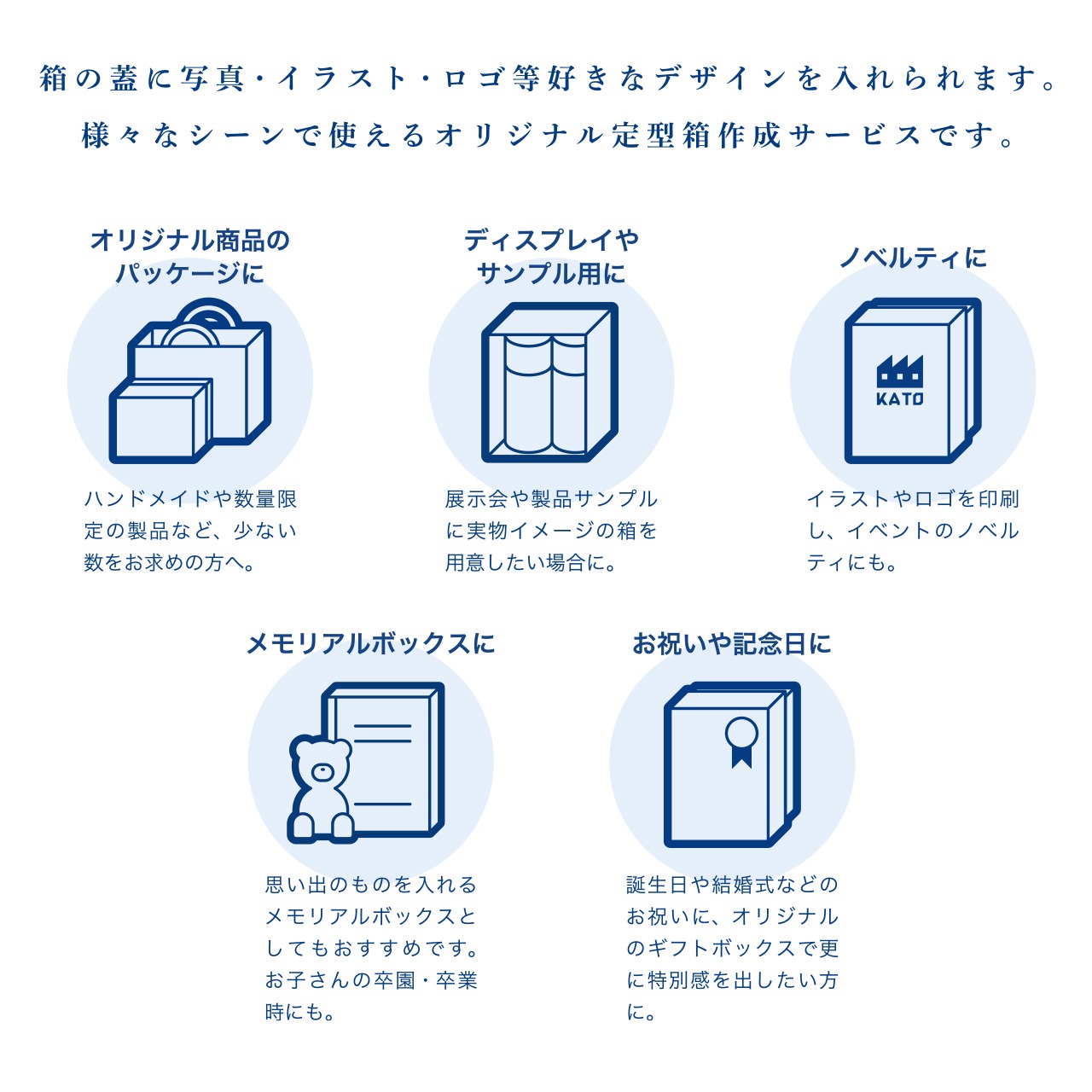 箱の蓋に写真・イラスト・ロゴ等好きなデザインを入れられます。
様々なシーンで使えるオリジナル定型箱作成サービスです。

オリジナル商品のパッケージに

ハンドメイドや数量限定の製品など、少ない数をお求めの方へ。

ディスプレイやサンプル用に

展示会や製品サンプルに実物イメージの箱を用意したい場合に。

ノベルティに

KATO

イラストやロゴを印刷し、イベントのノベルティにも。

メモリアルボックスに

思い出のものを入れるメモリアルボックスとしてもおすすめです。お子さんの卒園・卒業時にも。

お祝いや記念日に

誕生日や結婚式などのお祝いに、オリジナルのギフトボックスで更に特別感を出したい方に。