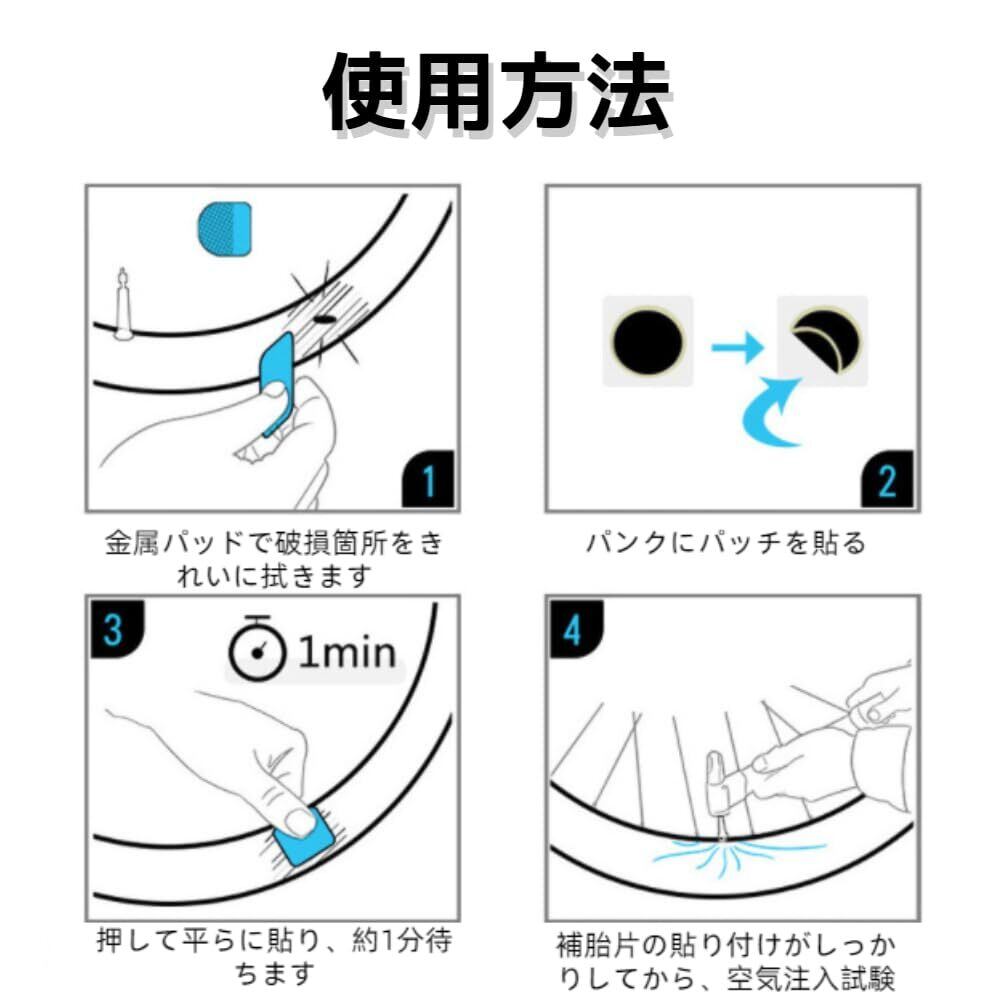 使用方法

1

金属パッドで破損箇所をきれいに拭きます

2

パンクにパッチを貼る

3

1min

押して平らに貼り、約1分待ちます

4

補胎片の貼り付けがしっかりしてから、空気注入試験