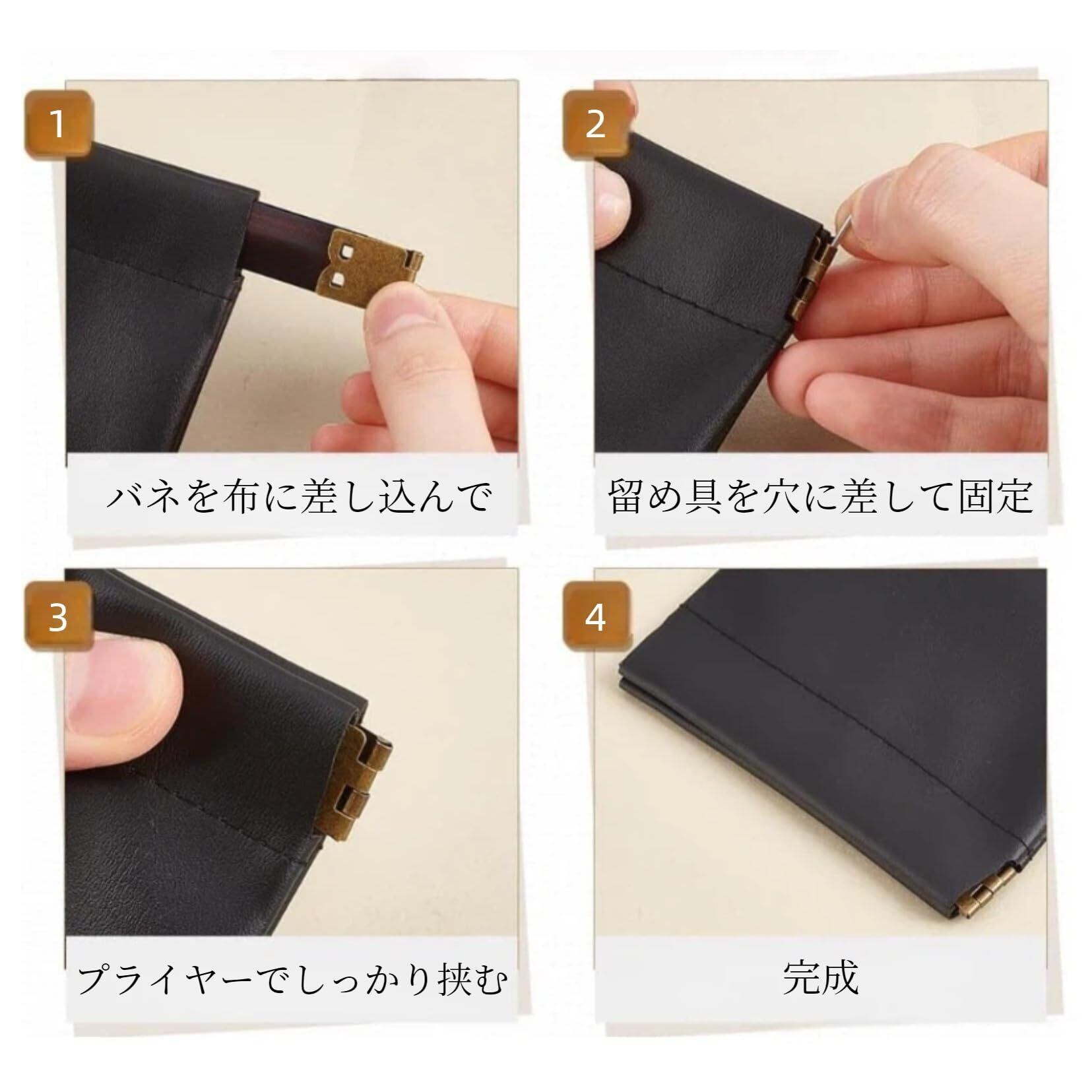 1

バネを布に差し込んで

2

留め具を穴に差して固定

3

プライヤーでしっかり挟む

4

完成