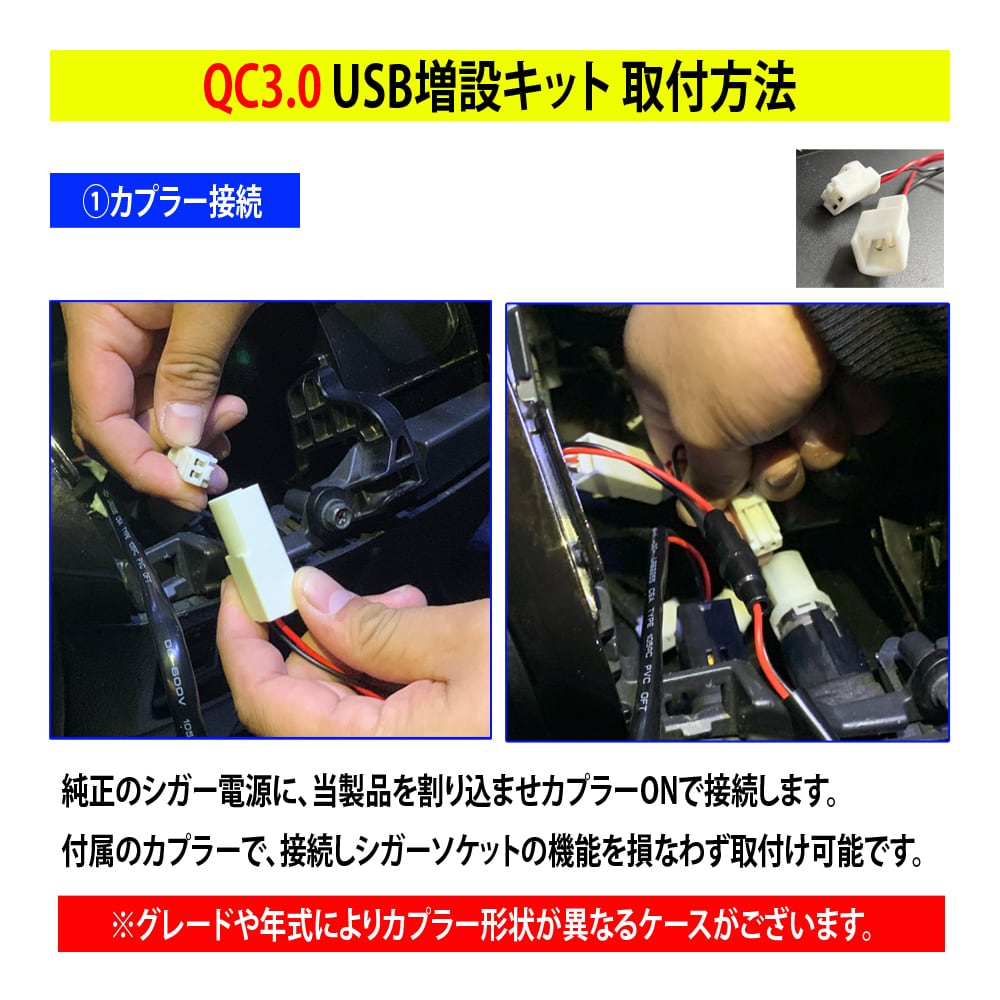 QC3.0 USB増設キット 取付方法

①カプラー接続

純正のシガー電源に、当製品を割り込ませカプラーONで接続します。

付属のカプラーで、接続しシガーソケットの機能を損なわず取付け可能です。

※グレードや年式によりカプラー形状が異なるケースがございます。