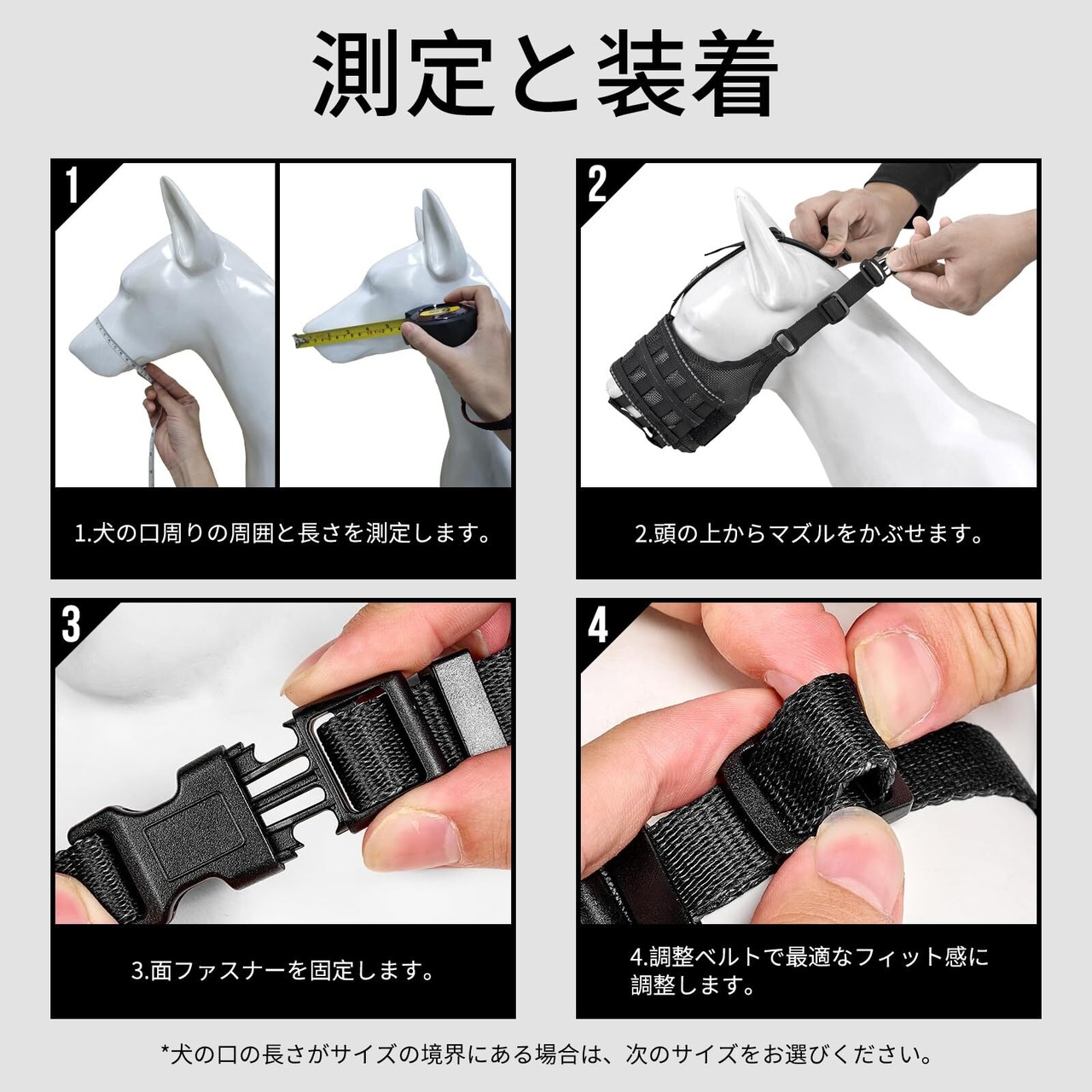 測定と装着

1

1.犬の口周りの周囲と長さを測定します。

2

2.頭の上からマズルをかぶせます。

3

3.面ファスナーを固定します。

4

4.調整ベルトで最適なフィット感に調整します。

*犬の口の長さがサイズの境界にある場合は、次のサイズをお選びください。