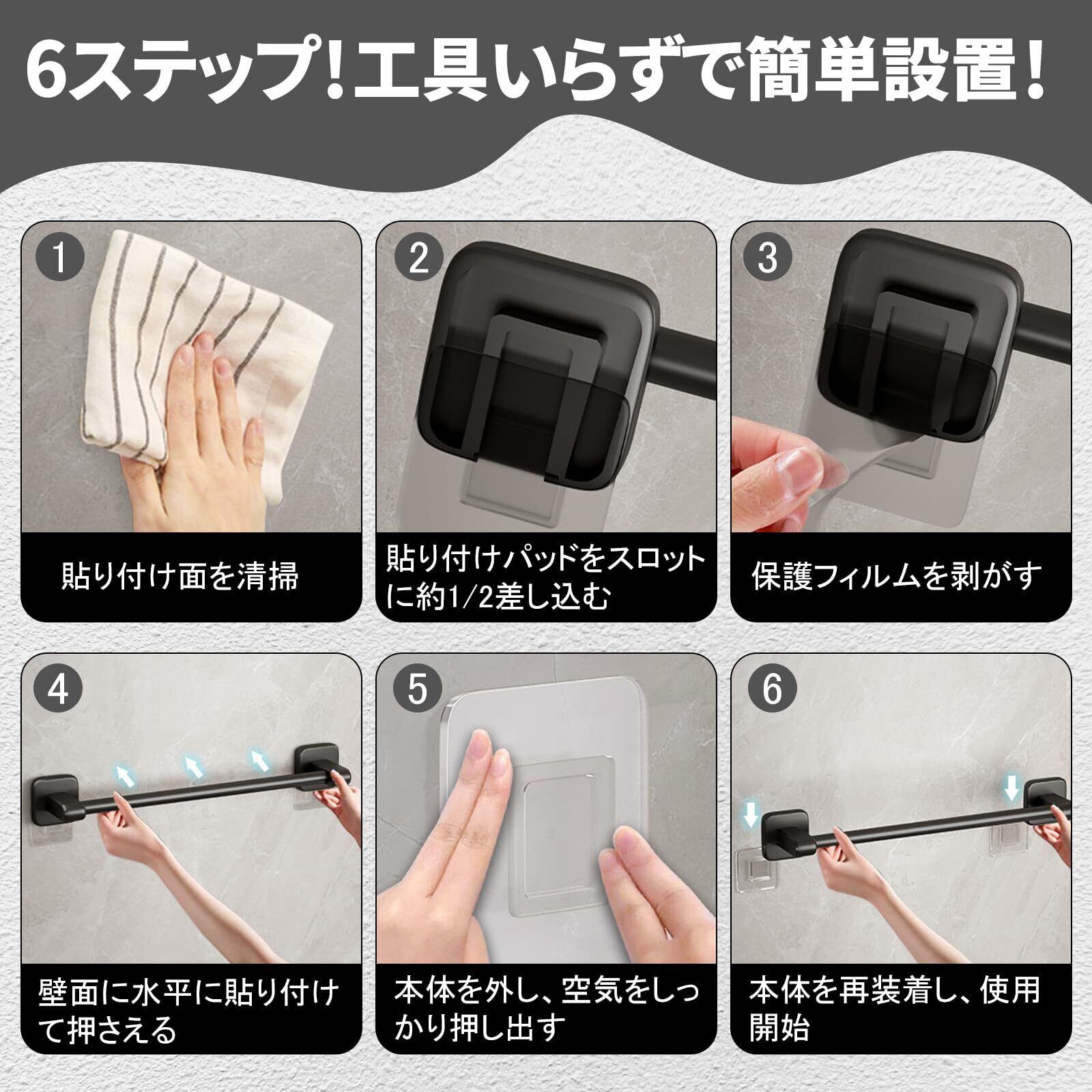 6ステップ!工具いらずで簡単設置!

1
貼り付け面を清掃

2
貼り付けパッドをスロットに約1/2差し込む

3
保護フィルムを剥がす

4
壁面に水平に貼り付けて押さえる

5
本体を外し、空気をしっかり押し出す

6
本体を再装着し、使用開始