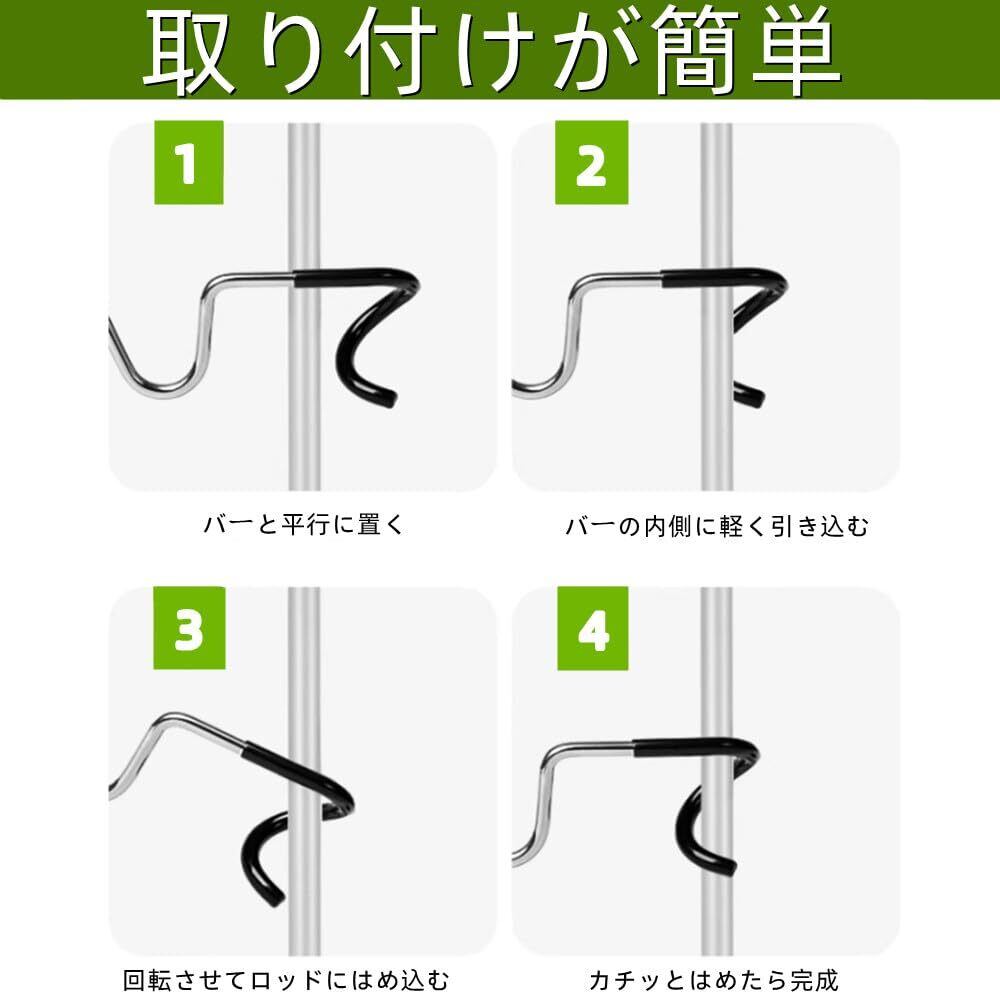 取り付けが簡単

1

バーと平行に置く

2

バーの内側に軽く引き込む

3

回転させてロッドにはめ込む

4

カチッとはめたら完成