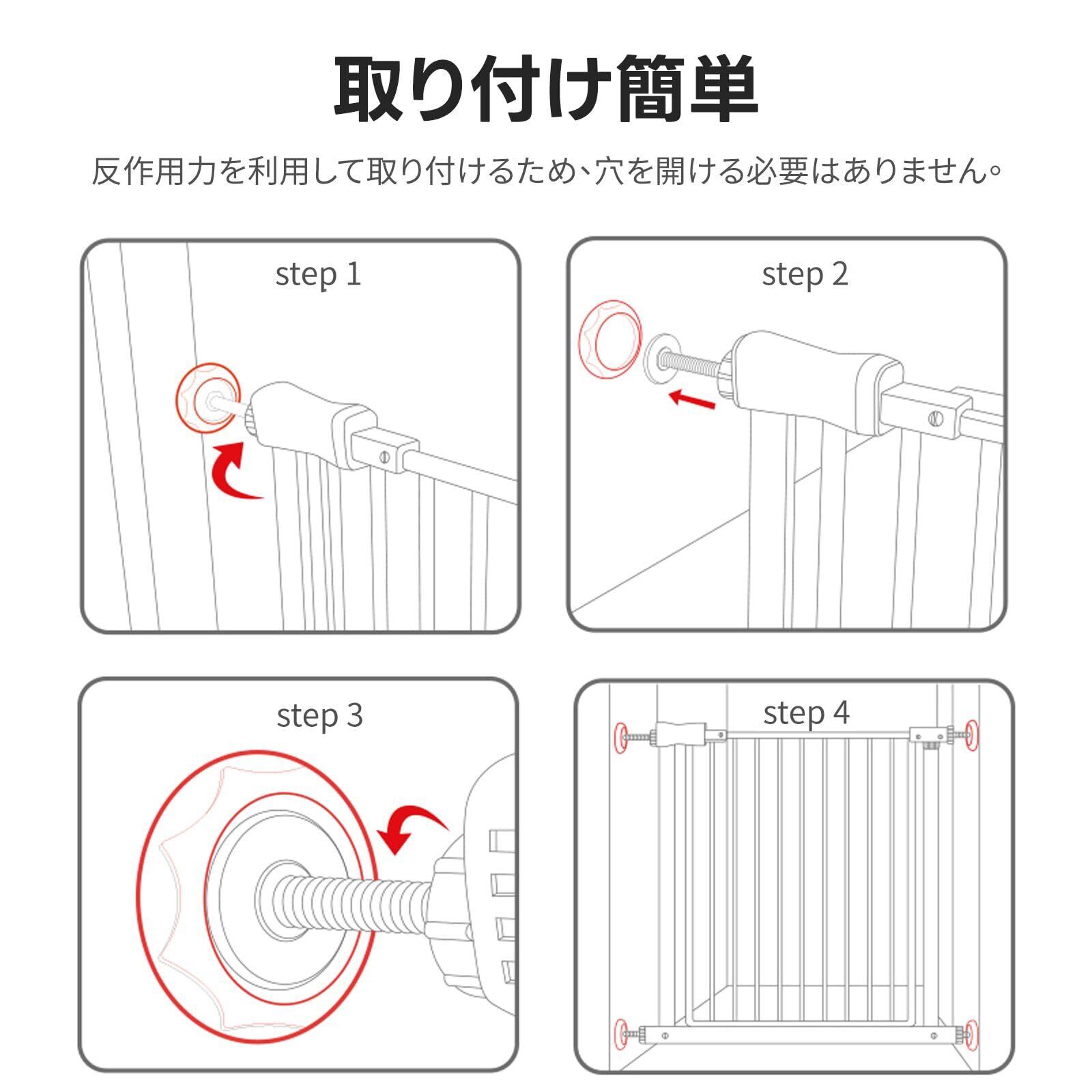 取り付け簡単

反作用力を利用して取り付けるため、穴を開ける必要はありません。

step 1

step 2

step 3

step 4