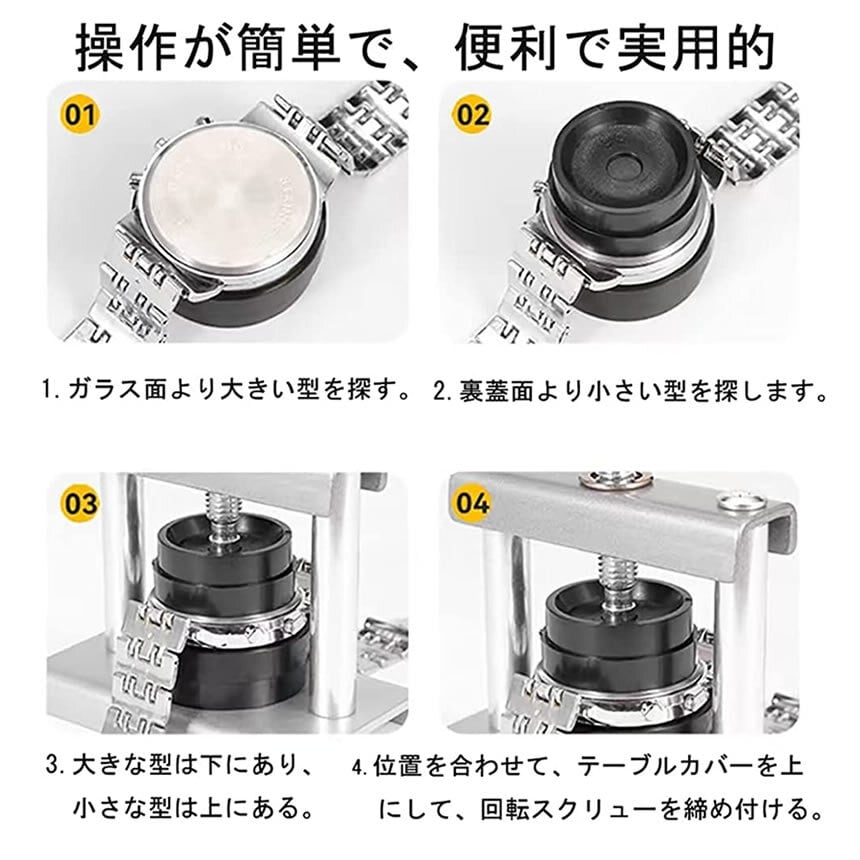 操作が簡単で、便利で実用的

01

02

1. ガラス面より大きい型を探す。

2. 裏蓋面より小さい型を探します。

03

04

3. 大きな型は下にあり、小さな型は上にある。

4. 位置を合わせて、テーブルカバーを上にして、回転スクリューを締め付ける。