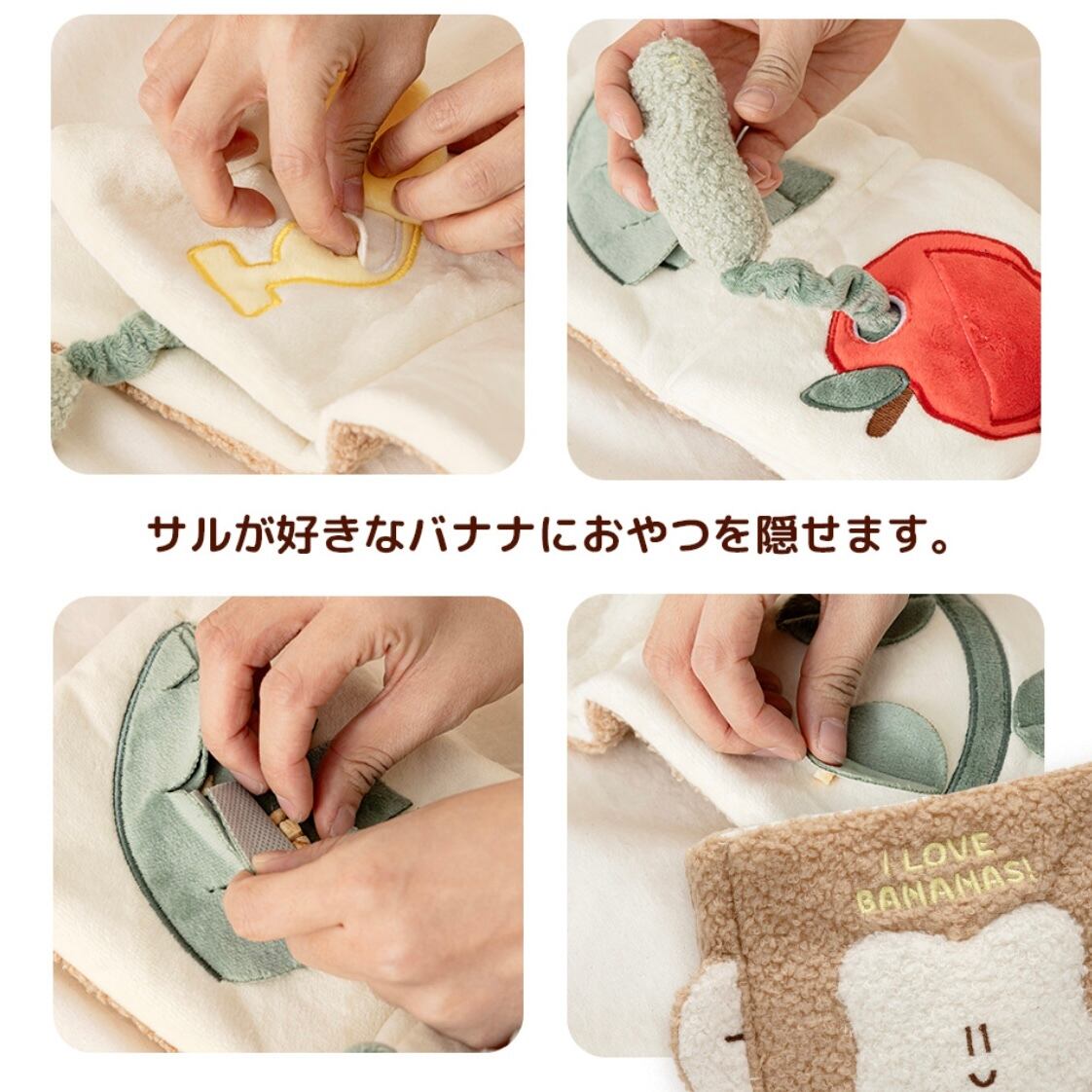 サルが好きなバナナにおやつを隠せます。

I LOVE BANANAS!