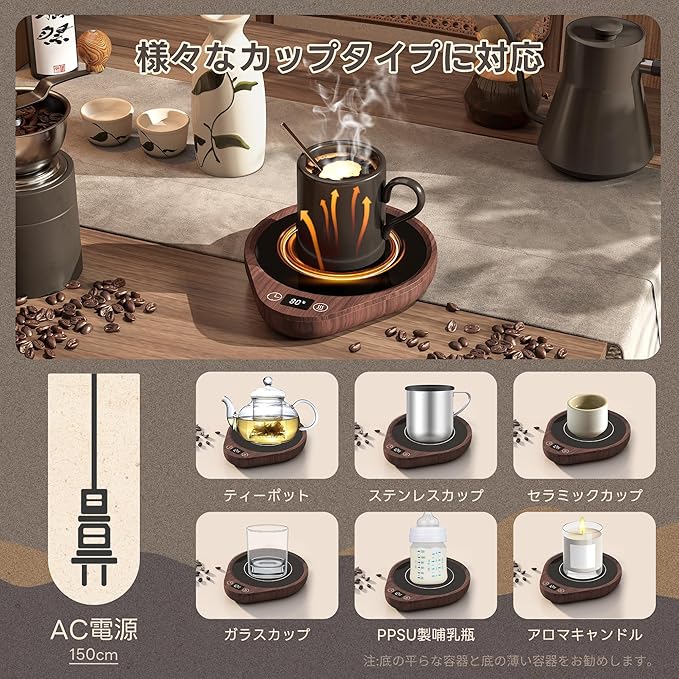 様々なカップタイプに対応

80°

AC電源
150cm

ティーポット

ステンレスカップ

セラミックカップ

ガラスカップ

PPSU製哺乳瓶

アロマキャンドル

注:底の平らな容器と底の薄い容器をお勧めします。