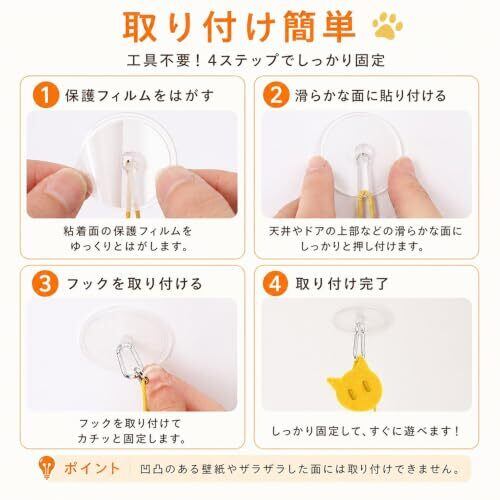 取り付け簡単

工具不要！4ステップでしっかり固定

1 保護フィルムをはがす

粘着面の保護フィルムをゆっくりとはがします。

2 滑らかな面に貼り付ける

天井やドアの上部などの滑らかな面にしっかりと押し付けます。

3 フックを取り付ける

フックを取り付けてカチッと固定します。

4 取り付け完了

しっかり固定して、すぐに遊べます！

ポイント 凹凸のある壁紙やザラザラした面には取り付けできません。