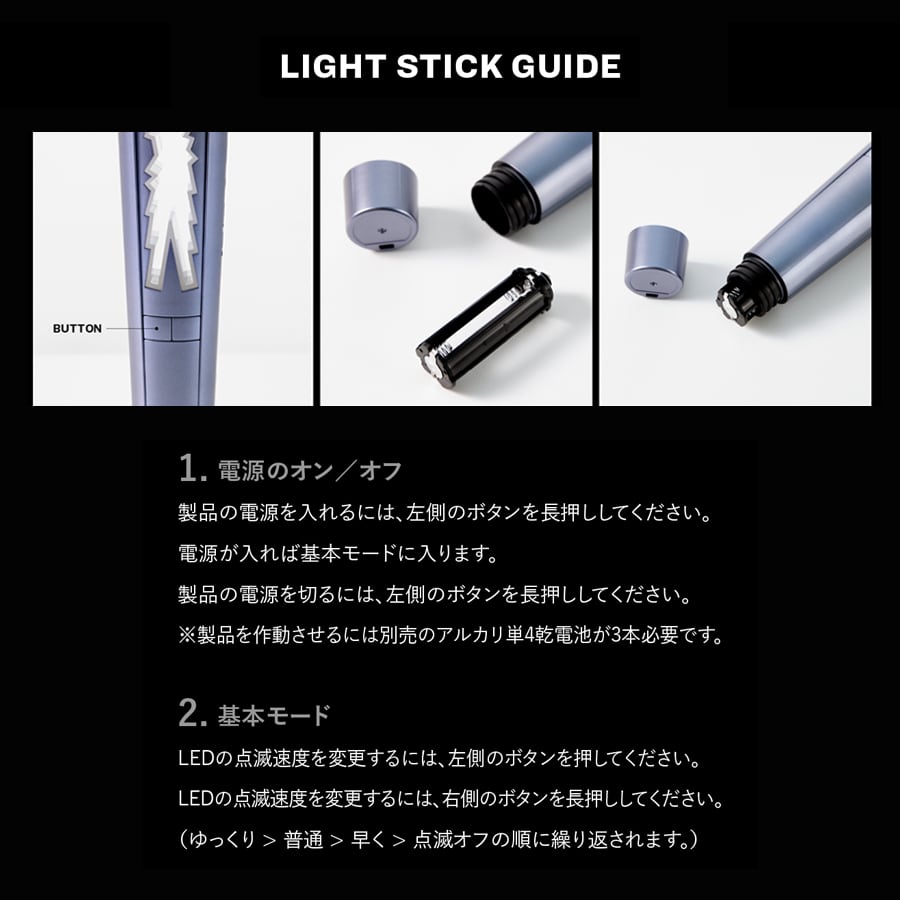 LIGHT STICK GUIDE

BUTTON

1. 電源のオン／オフ
製品の電源を入れるには、左側のボタンを長押ししてください。
電源が入れば基本モードに入ります。
製品の電源を切るには、左側のボタンを長押ししてください。
※製品を作動させるには別売のアルカリ単4乾電池が3本必要です。

2. 基本モード
LEDの点滅速度を変更するには、左側のボタンを押してください。
LEDの点滅速度を変更するには、右側のボタンを長押ししてください。
（ゆっくり > 普通 > 早く > 点滅オフの順に繰り返されます。）