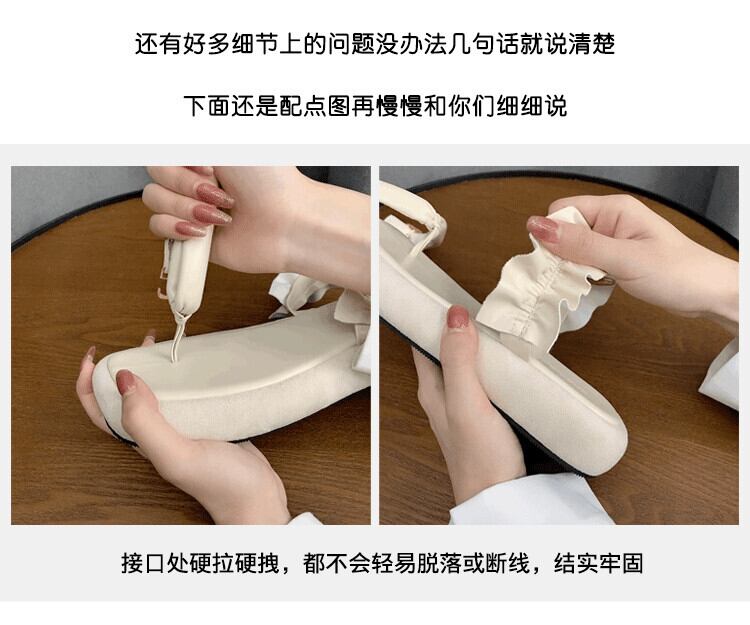 还有好多细节上的问题没办法几句话就说清楚

下面还是配点图再慢慢和你们细细说

接口处硬拉硬拽，都不会轻易脱落或断线，结实牢固