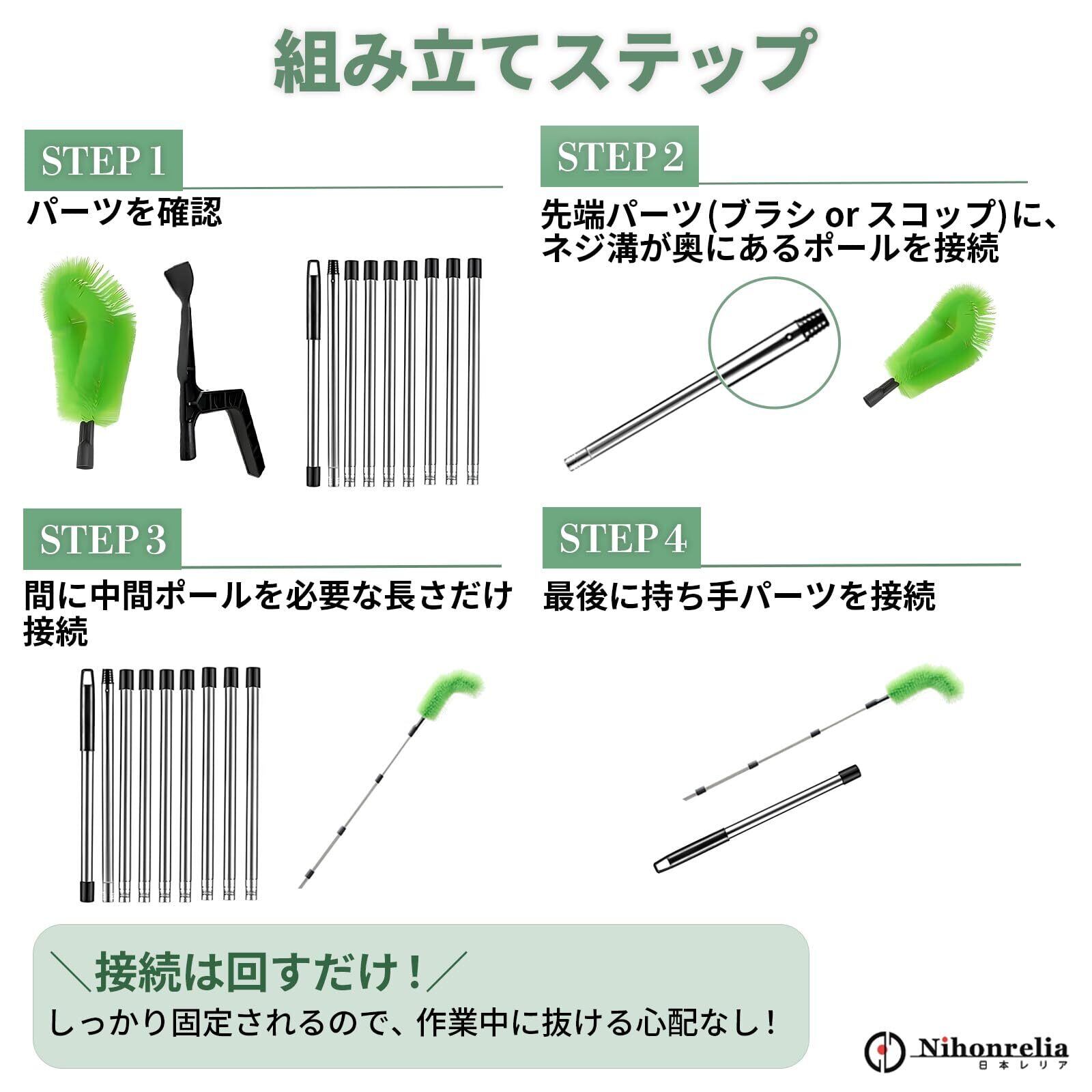 組み立てステップ

STEP 1
パーツを確認

STEP 2
先端パーツ(ブラシ or スコップ)に、ネジ溝が奥にあるポールを接続

STEP 3
間に中間ポールを必要な長さだけ接続

STEP 4
最後に持ち手パーツを接続

＼接続は回すだけ！／
しっかり固定されるので、作業中に抜ける心配なし！

Nihonrelia
日本レリア