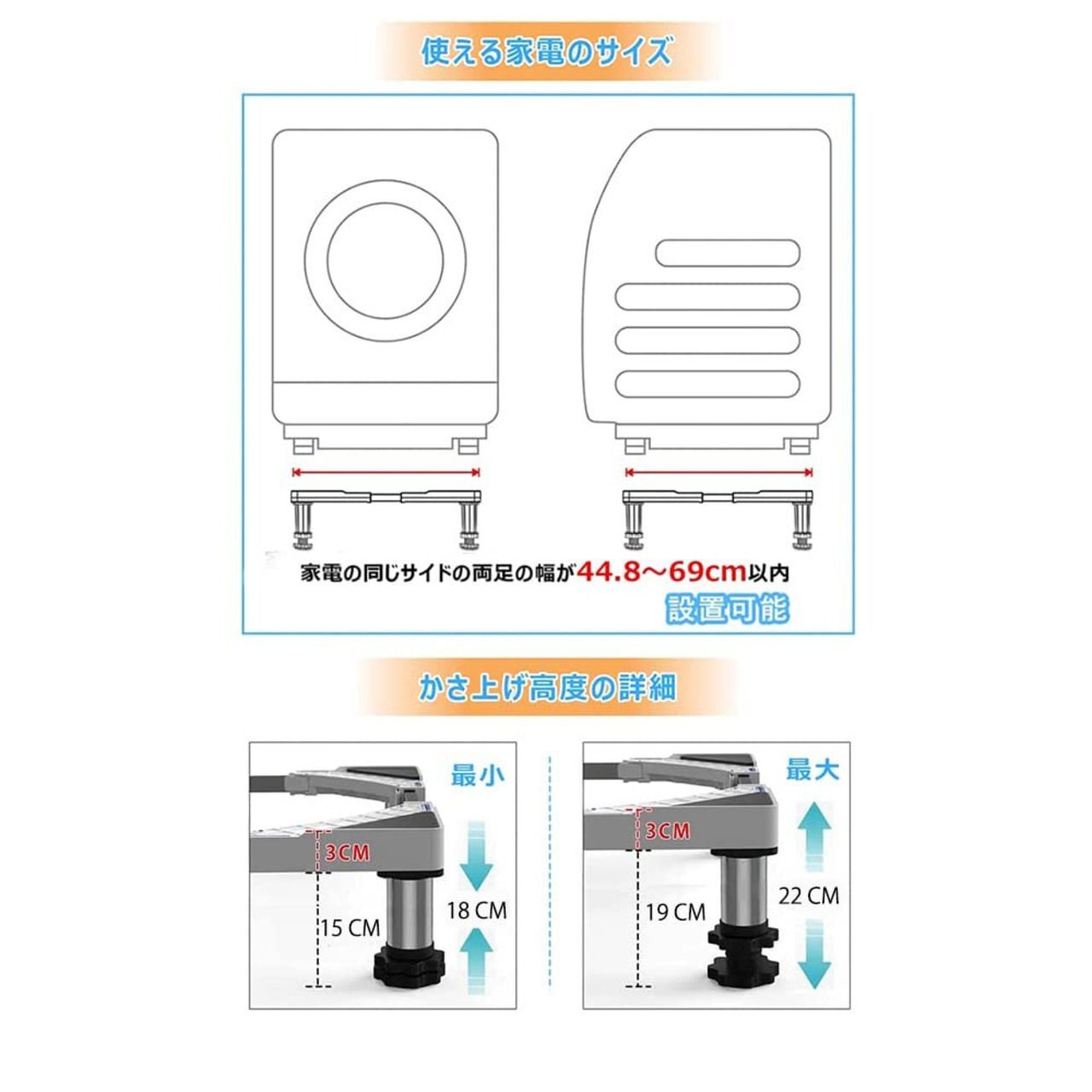 使える家電のサイズ

家電の同じサイドの両足の幅が44.8～69cm以内

設置可能

かさ上げ高度の詳細

最小

3CM

15 CM

18 CM

最大

3CM

19 CM

22 CM