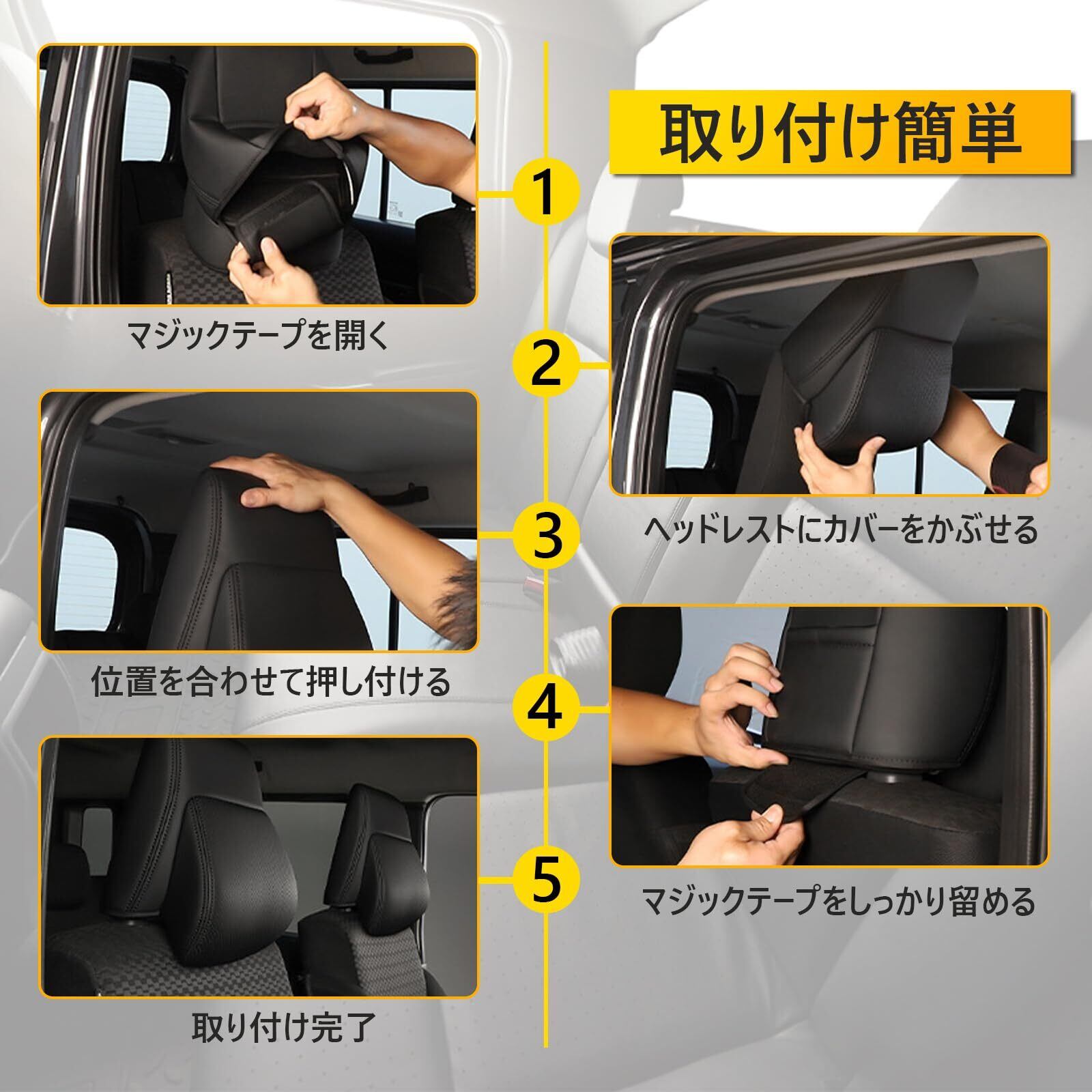 取り付け簡単

1

マジックテープを開く

2

ヘッドレストにカバーをかぶせる

3

位置を合わせて押し付ける

4

マジックテープをしっかり留める

5

取り付け完了