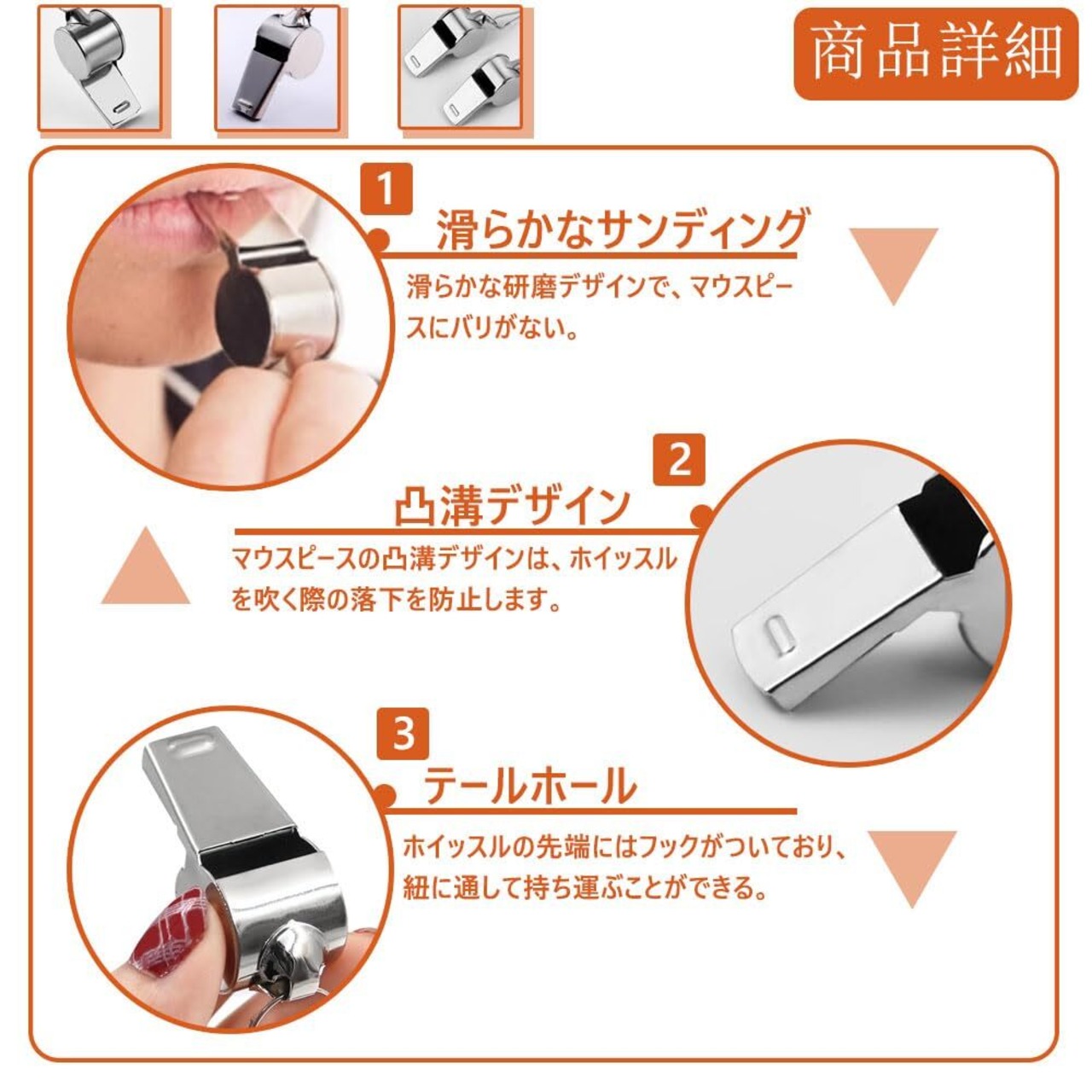 商品詳細

1
滑らかなサンディング
滑らかな研磨デザインで、マウスピースにバリがない。

2
凸溝デザイン
マウスピースの凸溝デザインは、ホイッスルを吹く際の落下を防止します。

3
テールホール
ホイッスルの先端にはフックがついており、紐に通して持ち運ぶことができる。