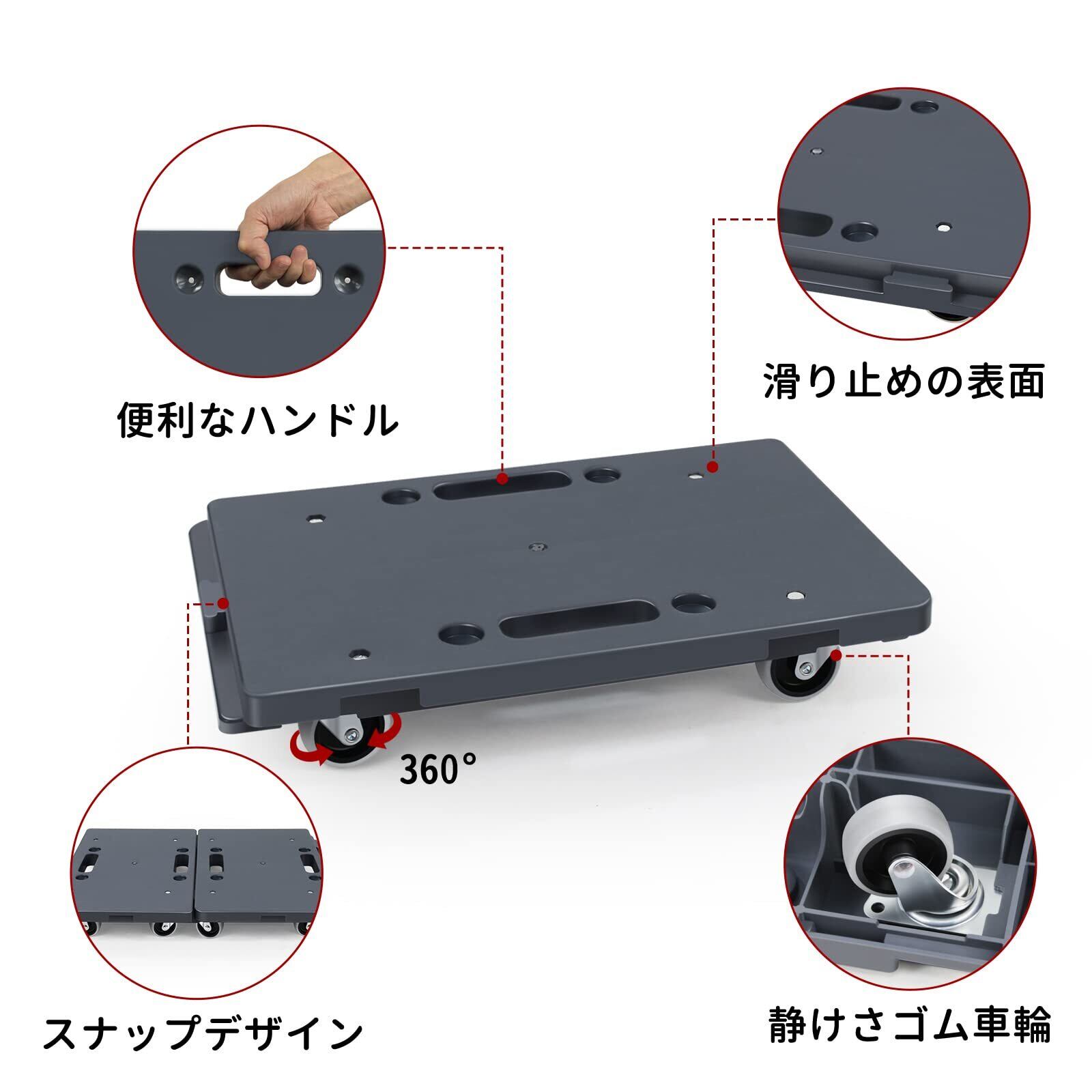 便利なハンドル

滑り止めの表面

360°

スナップデザイン

静けさゴム車輪