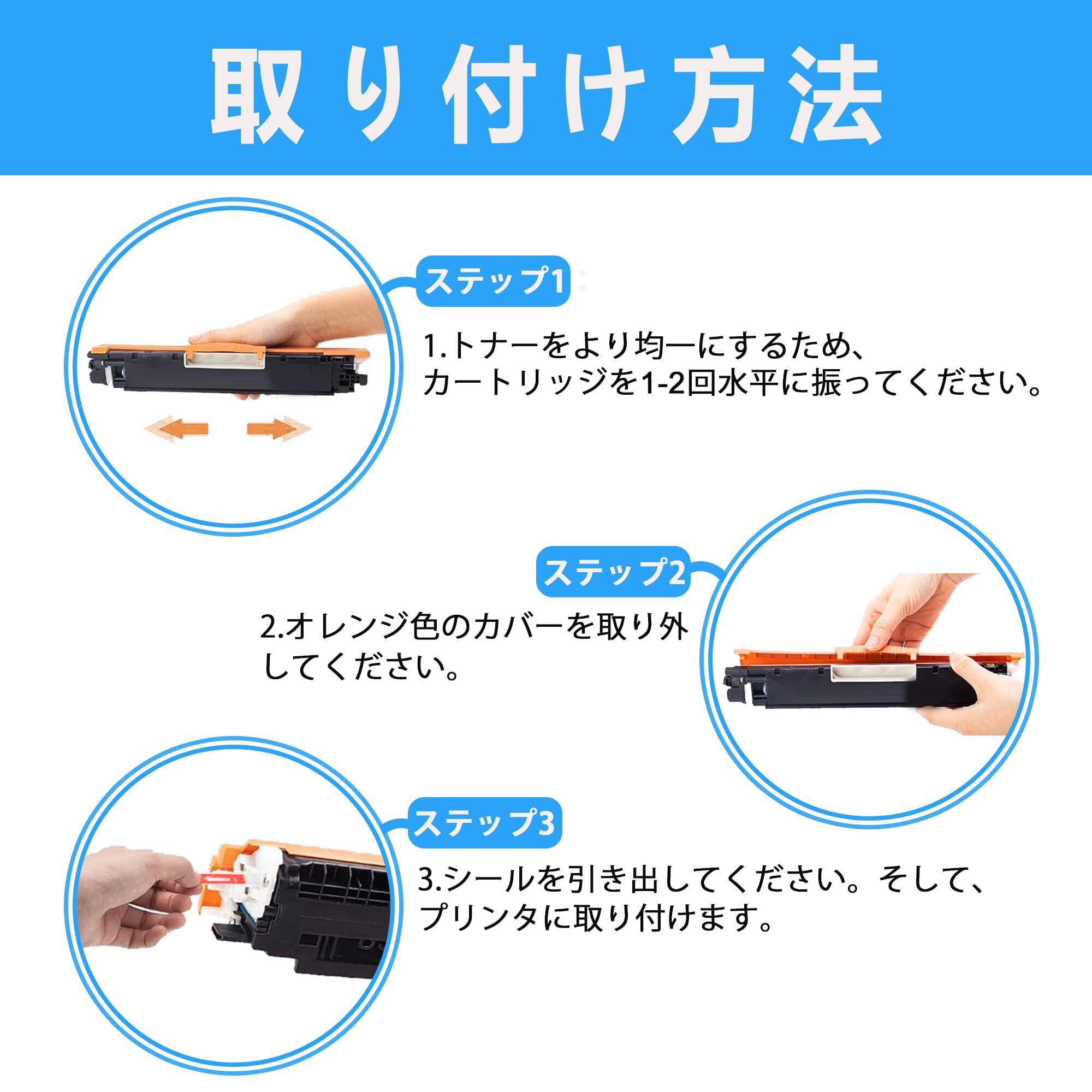 取り付け方法

ステップ1

1.トナーをより均一にするため、カートリッジを1-2回水平に振ってください。

ステップ2

2.オレンジ色のカバーを取り外してください。

ステップ3

3.シールを引き出してください。そして、プリンタに取り付けます。