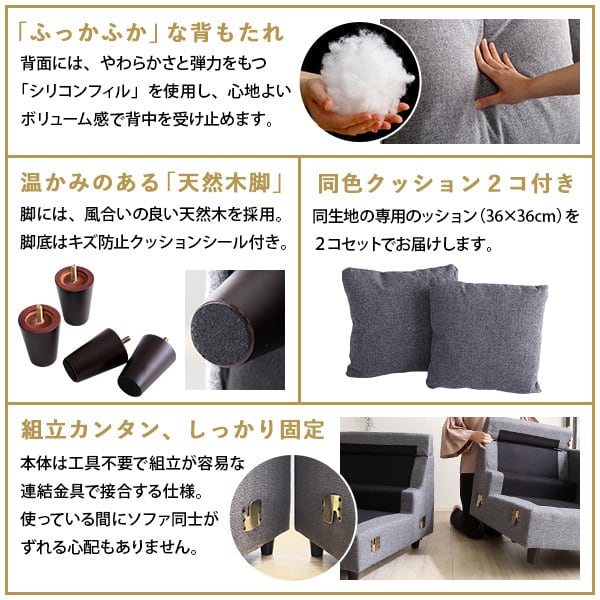 「ふっかふか」な背もたれ
背面には、やわらかさと弾力をもつ「シリコンフィル」を使用し、心地よいボリューム感で背中を受け止めます。

温かみのある「天然木脚」
脚には、風合いの良い天然木を採用。脚底はキズ防止クッションシール付き。

同色クッション２コ付き
同生地の専用のッション（36×36cm）を２コセットでお届けします。

組立カンタン、しっかり固定
本体は工具不要で組立が容易な連結金具で接合する仕様。使っている間にソファ同士がずれる心配もありません。