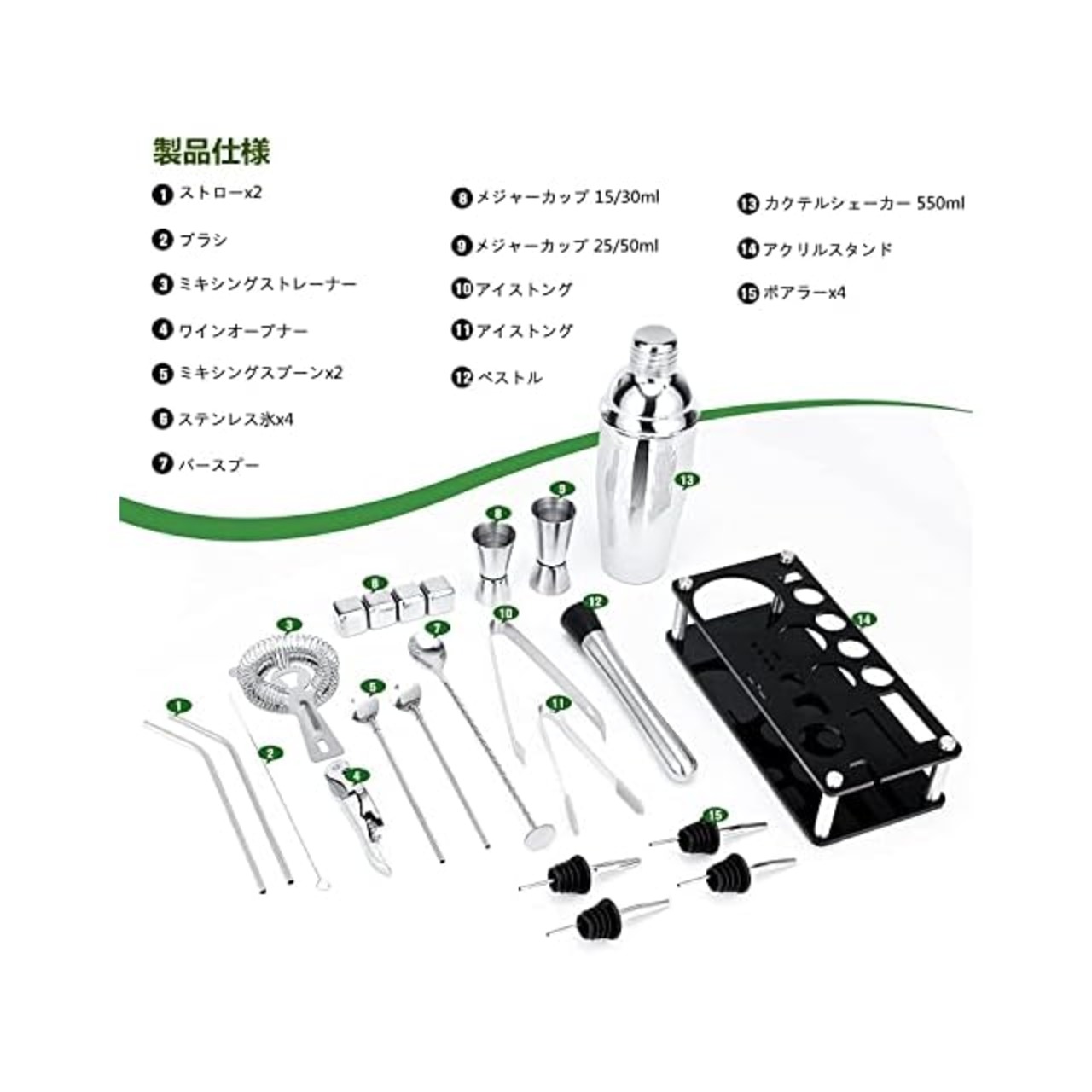 製品仕様

1 ストローx2

2 ブラシ

3 ミキシングストレーナー

4 ワインオープナー

5 ミキシングスプーンx2

6 ステンレス氷x4

7 バースプー

8 メジャーカップ 15/30ml

9 メジャーカップ 25/50ml

10 アイストング

11 アイストング

12 ペストル

13 カクテルシェーカー 550ml

14 アクリルスタンド

15 ポアラーx4

13

8

9

6

3

7

10

12

14

5

11

1

2

4

15