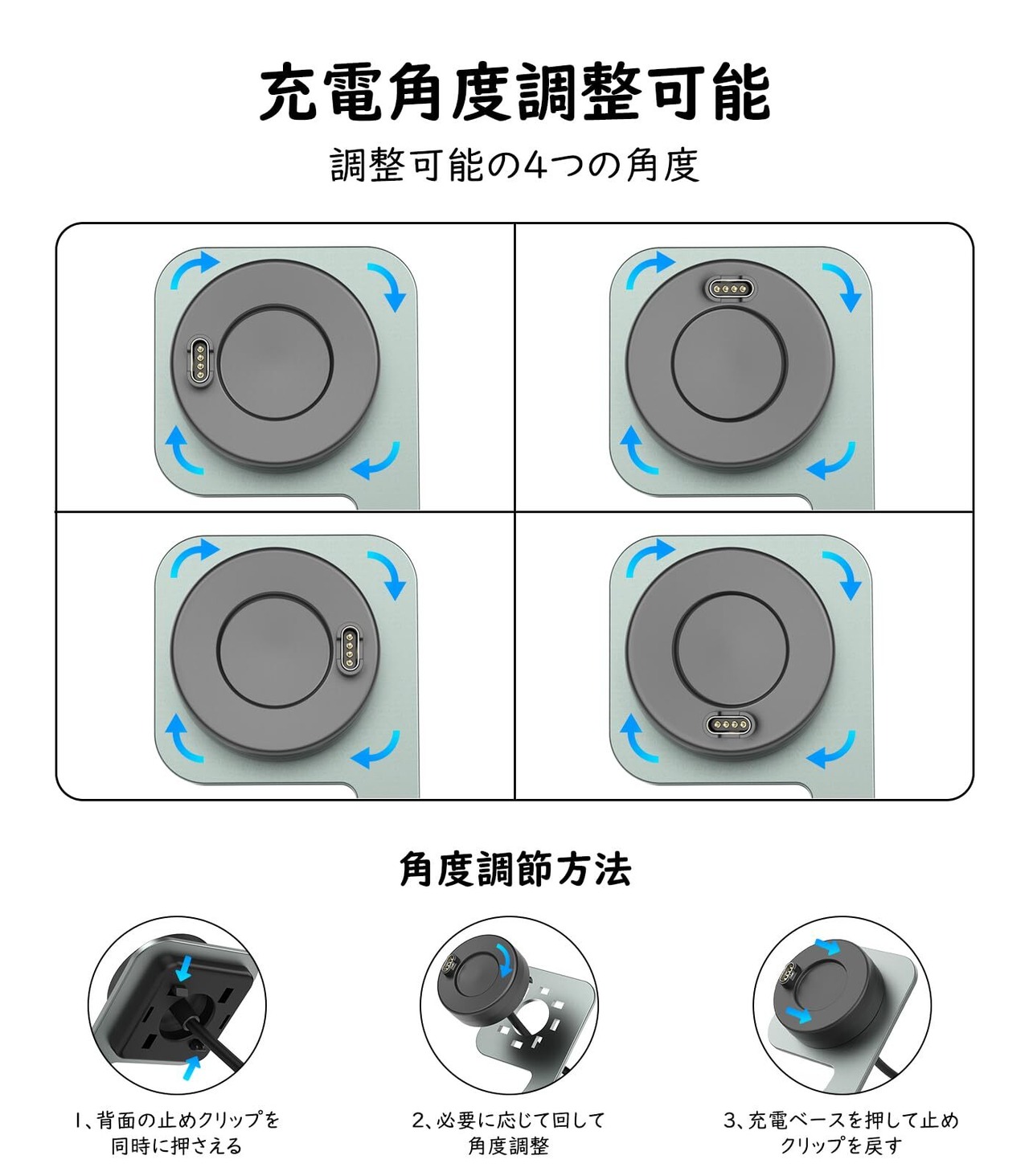 充電角度調整可能

調整可能の4つの角度

角度調節方法

1、背面の止めクリップを同時に押さえる

2、必要に応じて回して角度調整

3、充電ベースを押して止めクリップを戻す