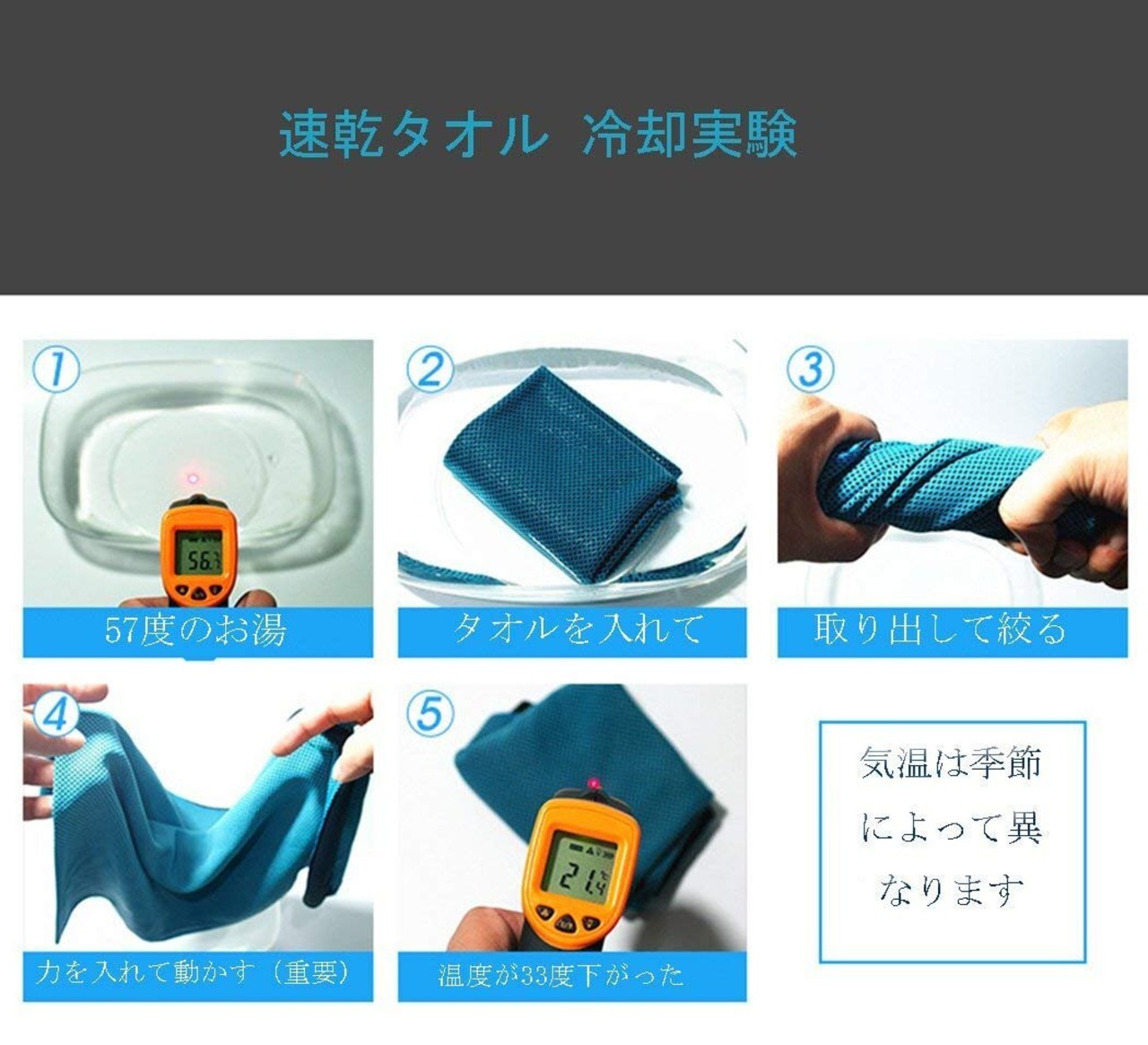 速乾タオル 冷却実験

①
56.3
57度のお湯

②
タオルを入れて

③
取り出して絞る

④
力を入れて動かす（重要）

⑤
21.4
温度が33度下がった

気温は季節によって異なります