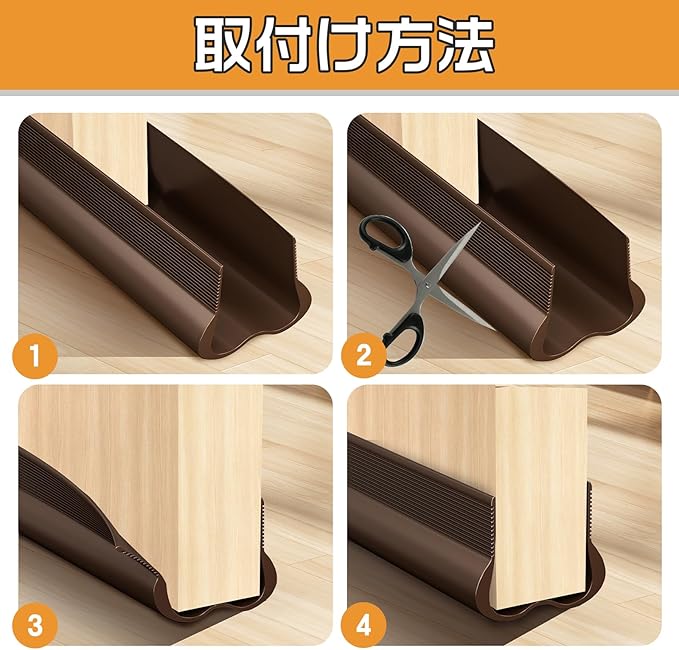 取付け方法

1

2

3

4