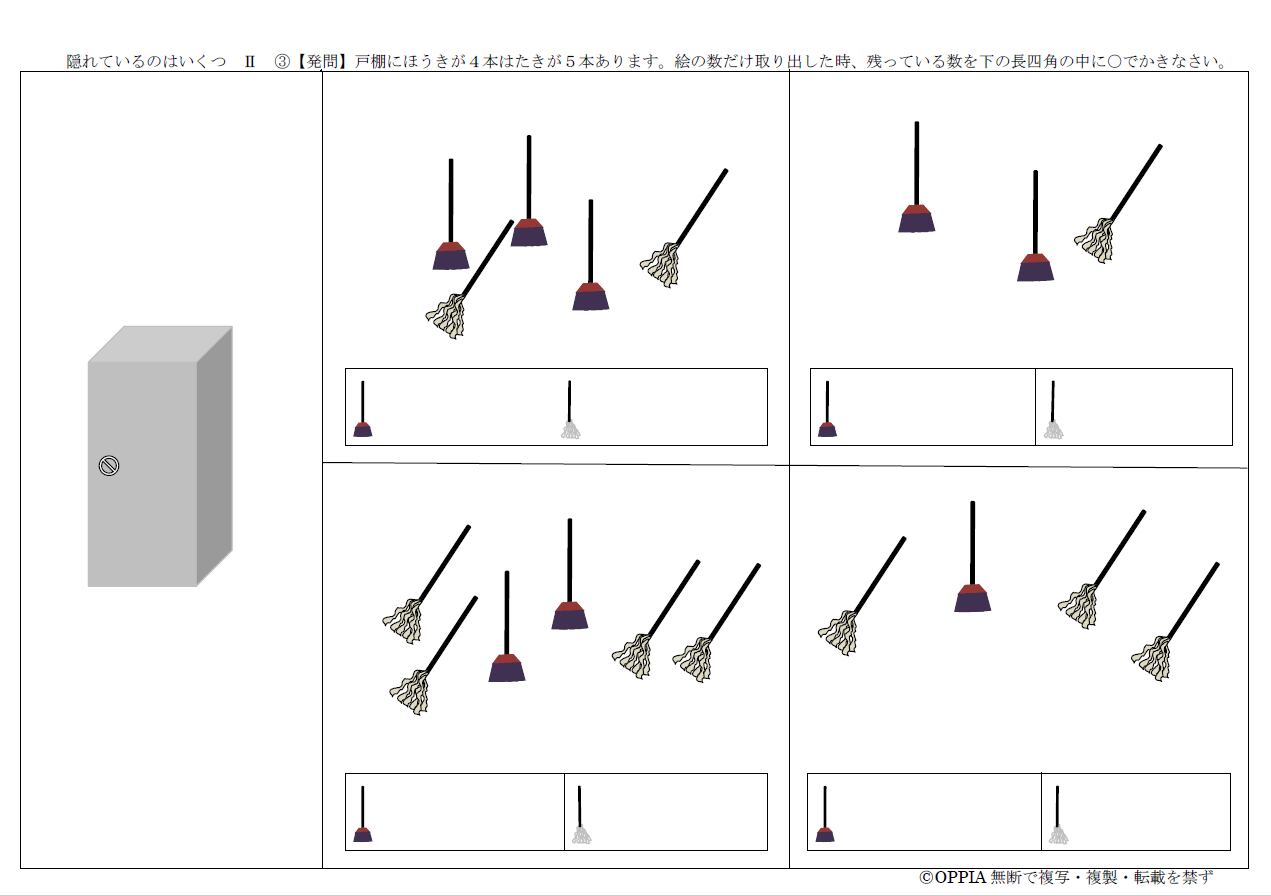 隠れているのはいくつ　Ⅱ　③【発問】戸棚にほうきが４本はたきが５本あります。絵の数だけ取り出した時、残っている数を下の長四角の中に○でかきなさい。

©OPPIA 無断で複写・複製・転載を禁ず