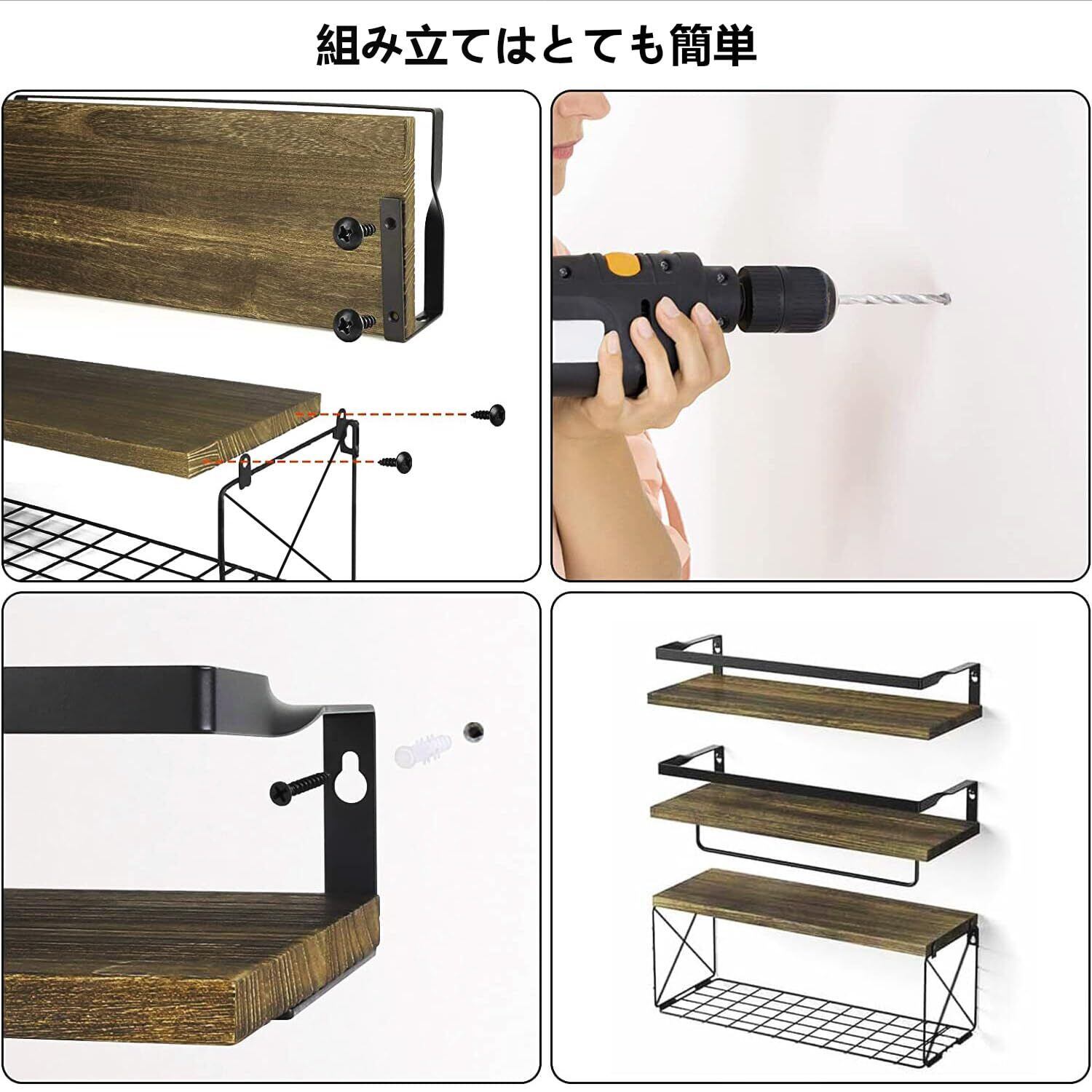 組み立てはとても簡単