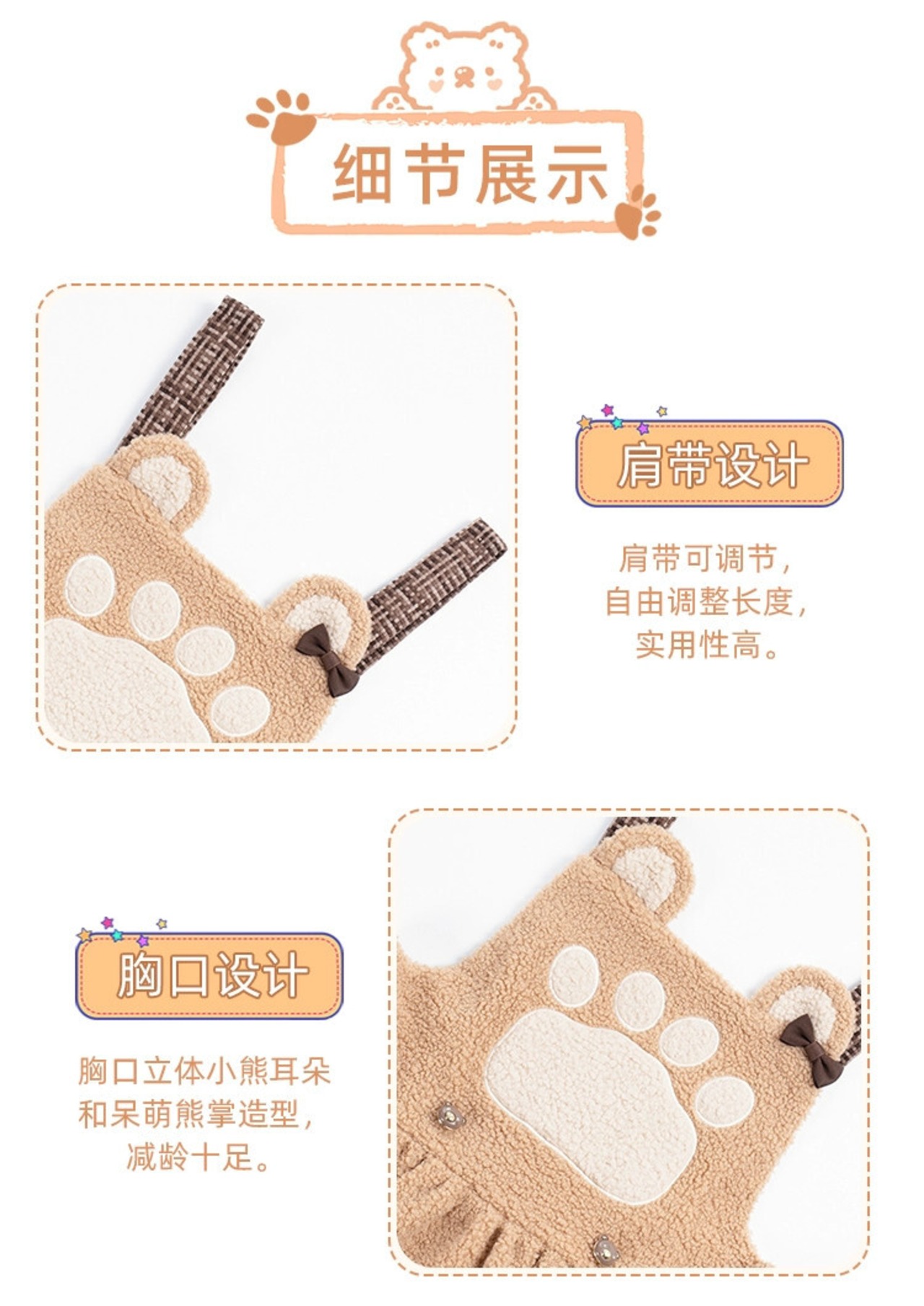 细节展示

肩带设计

肩带可调节，
自由调整长度，
实用性高。

胸口设计

胸口立体小熊耳朵
和呆萌熊掌造型，
减龄十足。