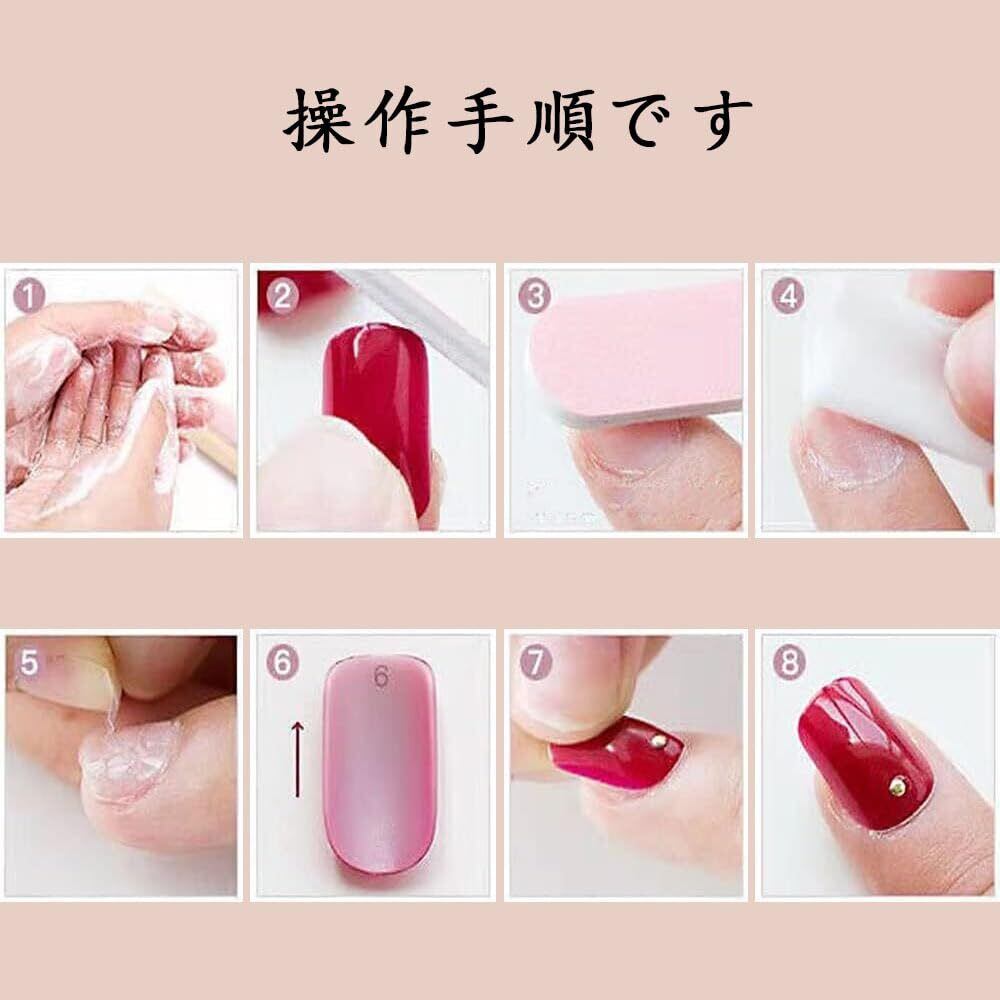 操作手順です

1

2

3

4

5

6

6

7

8