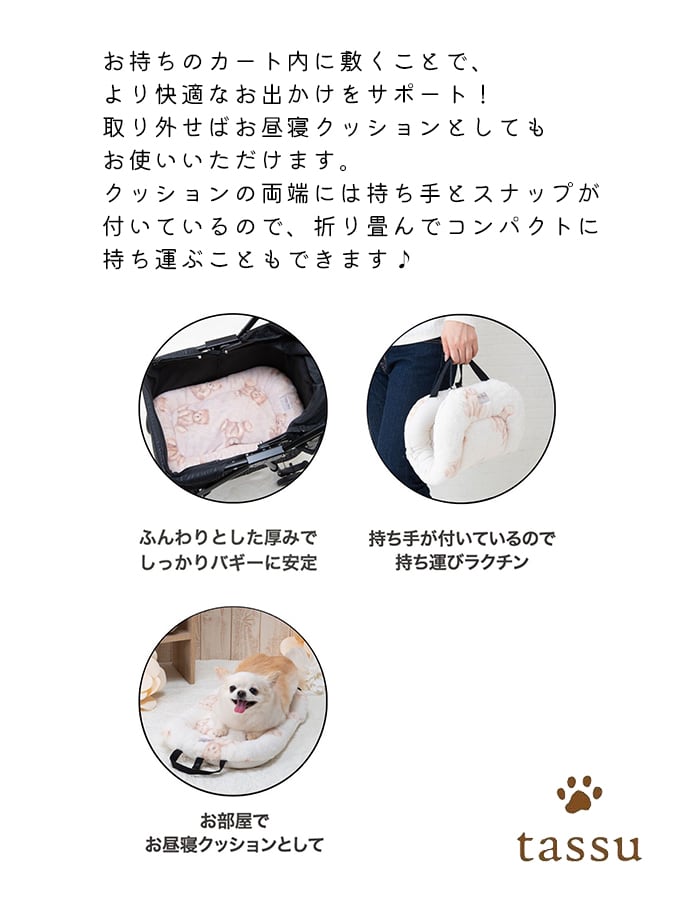 お持ちのカート内に敷くことで、
より快適なお出かけをサポート！
取り外せばお昼寝クッションとしても
お使いいただけます。
クッションの両端には持ち手とスナップが
付いているので、折り畳んでコンパクトに
持ち運ぶこともできます♪

ふんわりとした厚みで
しっかりバギーに安定

持ち手が付いているので
持ち運びラクチン

お部屋で
お昼寝クッションとして

tassu