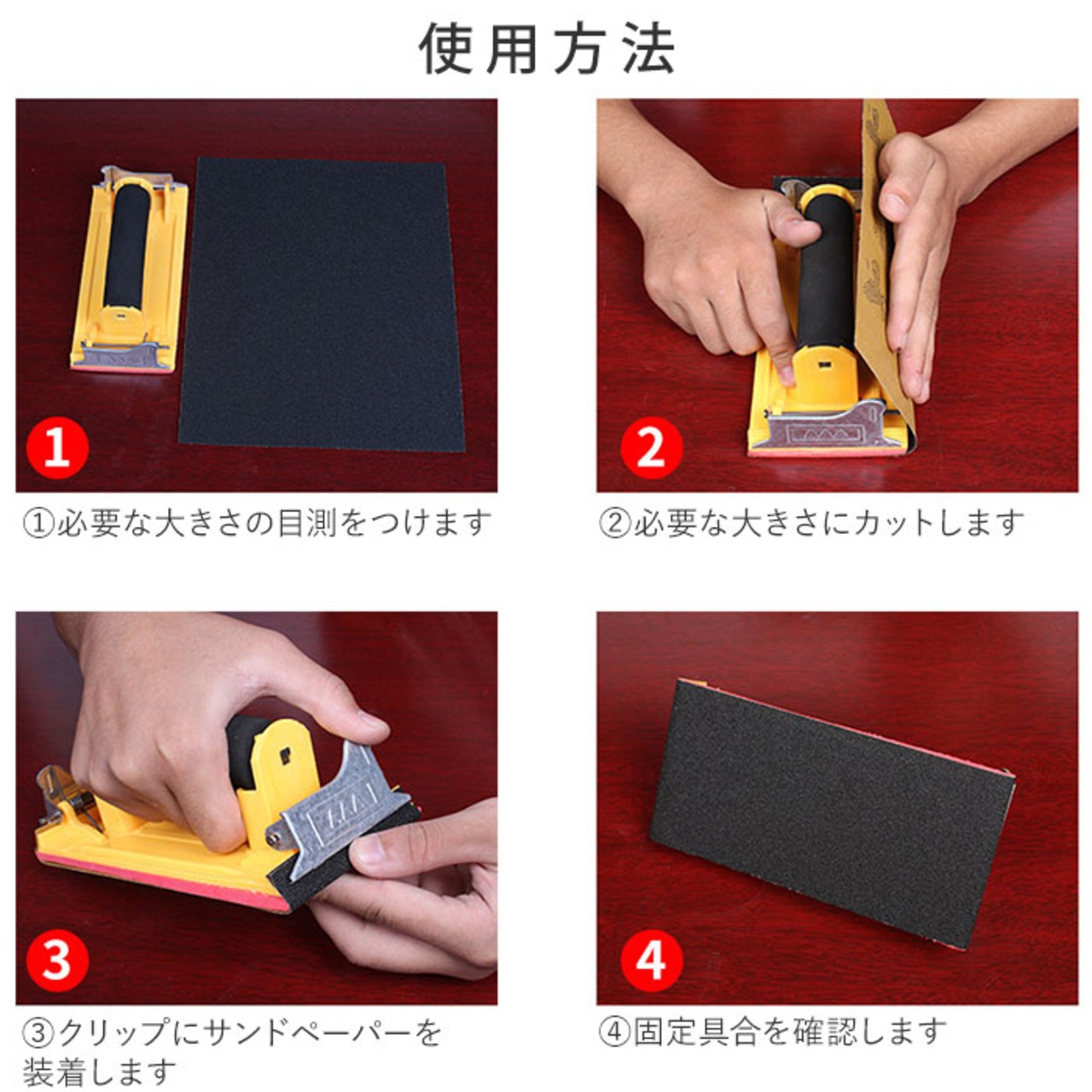 使用方法

1

①必要な大きさの目測をつけます

2

②必要な大きさにカットします

3

③クリップにサンドペーパーを装着します

4

④固定具合を確認します