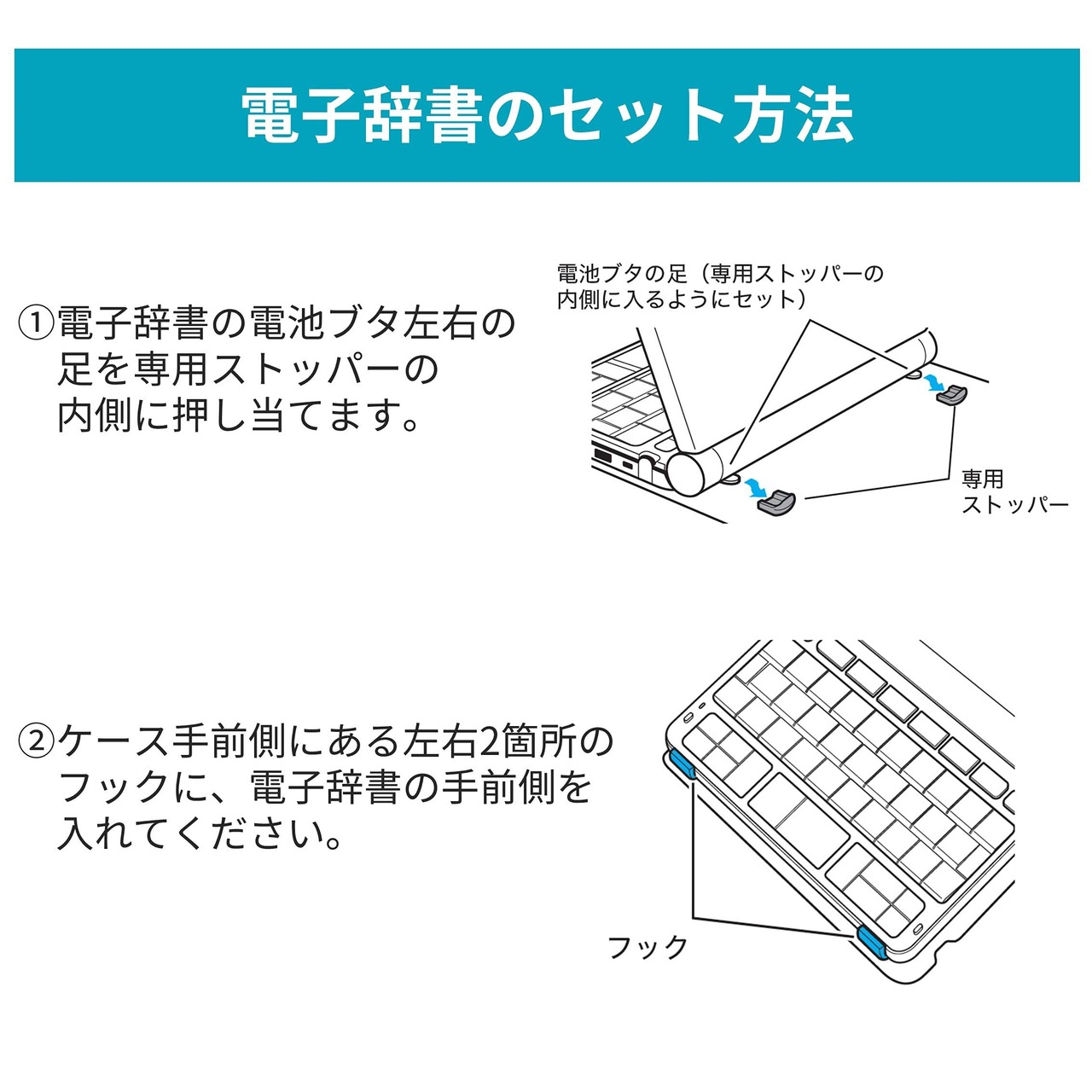 電子辞書のセット方法

①電子辞書の電池ブタ左右の足を専用ストッパーの内側に押し当てます。

電池ブタの足（専用ストッパーの内側に入るようにセット）

専用ストッパー

②ケース手前側にある左右2箇所のフックに、電子辞書の手前側を入れてください。

フック