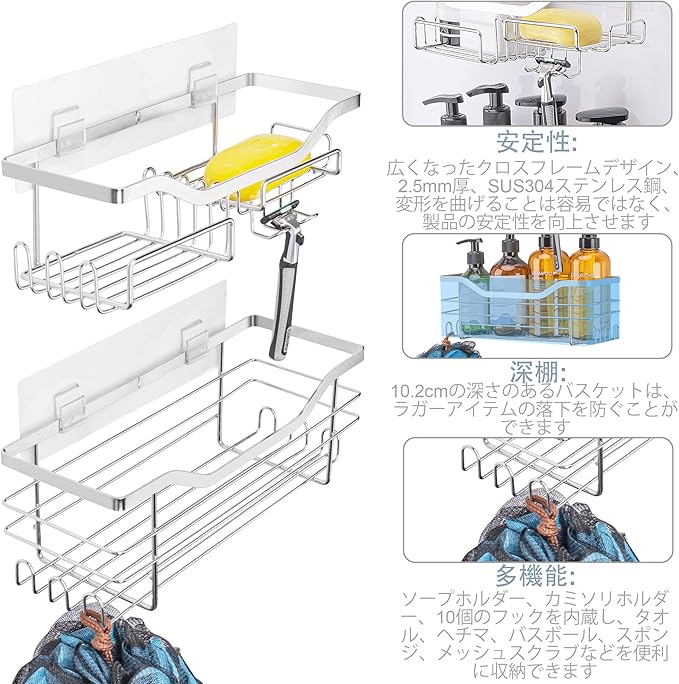 安定性:
広くなったクロスフレームデザイン、2.5mm厚、SUS304ステンレス鋼、変形を曲げることは容易ではなく、製品の安定性を向上させます

深棚:
10.2cmの深さのあるバスケットは、ラガーアイテムの落下を防ぐことができます

多機能:
ソープホルダー、カミソリホルダー、10個のフックを内蔵し、タオル、ヘチマ、バスボール、スポンジ、メッシュスクラブなどを便利に収納できます