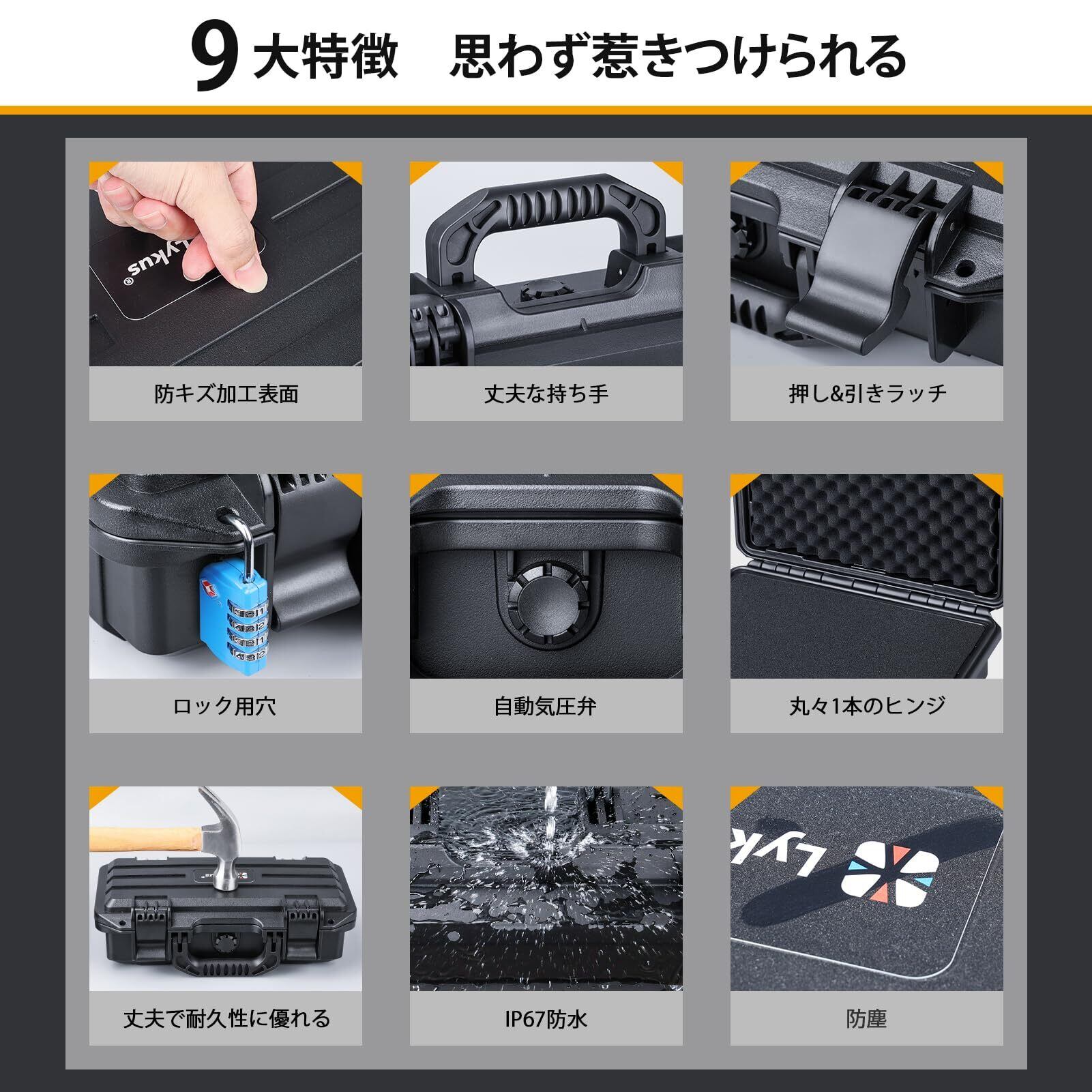 9 大特徴　思わず惹きつけられる

Lykus®

防キズ加工表面

丈夫な持ち手

押し&引きラッチ

ロック用穴

自動気圧弁

丸々1本のヒンジ

丈夫で耐久性に優れる

IP67防水

Lyk

防塵