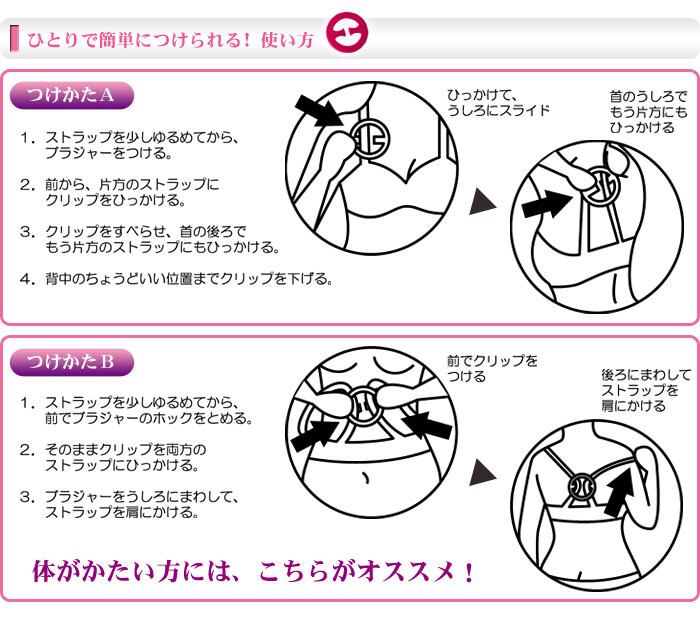 ひとりで簡単につけられる！使い方

つけかたA

1. ストラップを少しゆるめてから、ブラジャーをつける。

2. 前から、片方のストラップにクリップをひっかける。

3. クリップをすべらせ、首の後ろでもう片方のストラップにもひっかける。

4. 背中のちょうどいい位置までクリップを下げる。

ひっかけて、うしろにスライド

首のうしろでもう片方にもひっかける

つけかたB

1. ストラップを少しゆるめてから、前でブラジャーのホックをとめる。

2. そのままクリップを両方のストラップにひっかける。

3. ブラジャーをうしろにまわして、ストラップを肩にかける。

前でクリップをつける

後ろにまわしてストラップを肩にかける

体がかたい方には、こちらがオススメ！