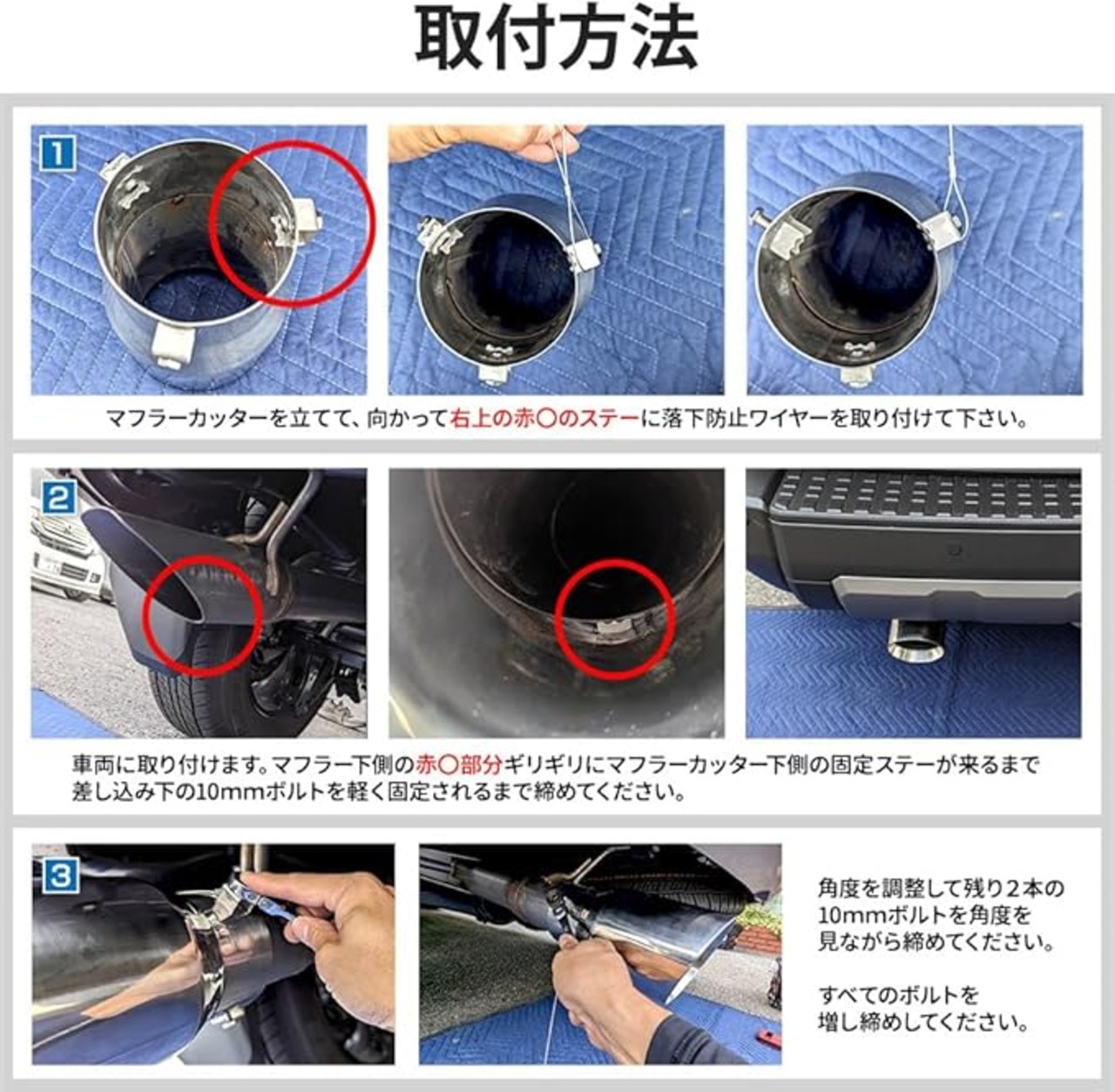 取付方法

1

マフラーカッターを立てて、向かって右上の赤〇のステーに落下防止ワイヤーを取り付けて下さい。

2

車両に取り付けます。マフラー下側の赤〇部分ギリギリにマフラーカッター下側の固定ステーが来るまで差し込み下の10mmボルトを軽く固定されるまで締めてください。

3

角度を調整して残り2本の10mmボルトを角度を見ながら締めてください。

すべてのボルトを増し締めしてください。