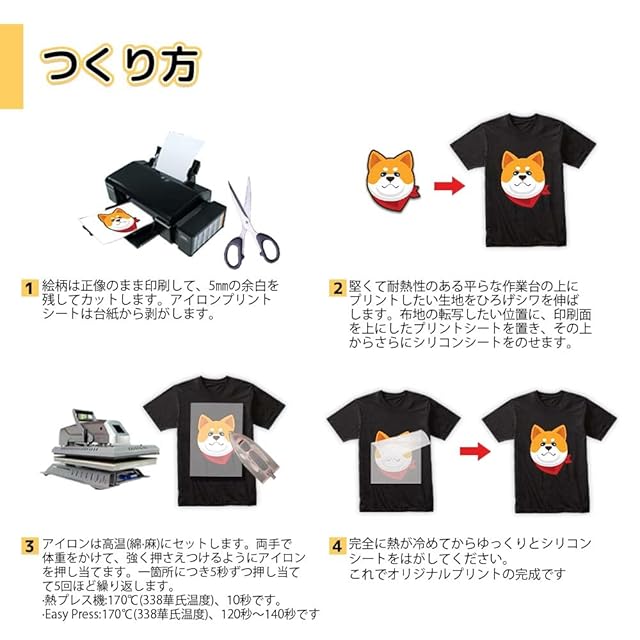 つくり方

1 絵柄は正像のまま印刷して、5㎜の余白を残してカットします。アイロンプリントシートは台紙から剥がします。

2 堅くて耐熱性のある平らな作業台の上にプリントしたい生地をひろげシワを伸ばします。布地の転写したい位置に、印刷面を上にしたプリントシートを置き、その上からさらにシリコンシートをのせます。

3 アイロンは高温(綿·麻)にセットします。両手で体重をかけて、強く押さえつけるようにアイロンを押し当てます。一箇所につき5秒ずつ押し当てて5回ほど繰り返します。
·熱プレス機:170℃(338華氏温度)、10秒です。
·Easy Press:170℃(338華氏温度)、120秒～140秒です

4 完全に熱が冷めてからゆっくりとシリコンシートをはがしてください。
これでオリジナルプリントの完成です