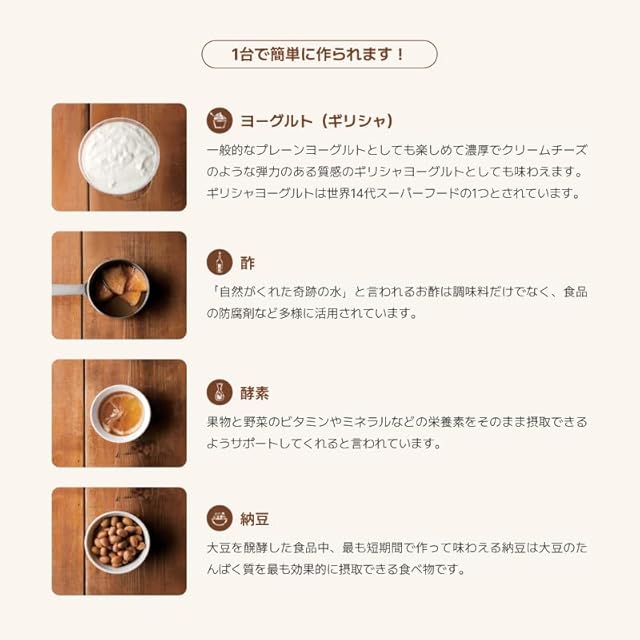 1台で簡単に作られます！

ヨーグルト（ギリシャ）

一般的なプレーンヨーグルトとしても楽しめて濃厚でクリームチーズのような弾力のある質感のギリシャヨーグルトとしても味わえます。ギリシャヨーグルトは世界14代スーパーフードの1つとされています。

酢

「自然がくれた奇跡の水」と言われるお酢は調味料だけでなく、食品の防腐剤など多様に活用されています。

酵素

果物と野菜のビタミンやミネラルなどの栄養素をそのまま摂取できるようサポートしてくれると言われています。

納豆

大豆を醗酵した食品中、最も短期間で作って味わえる納豆は大豆のたんぱく質を最も効果的に摂取できる食べ物です。