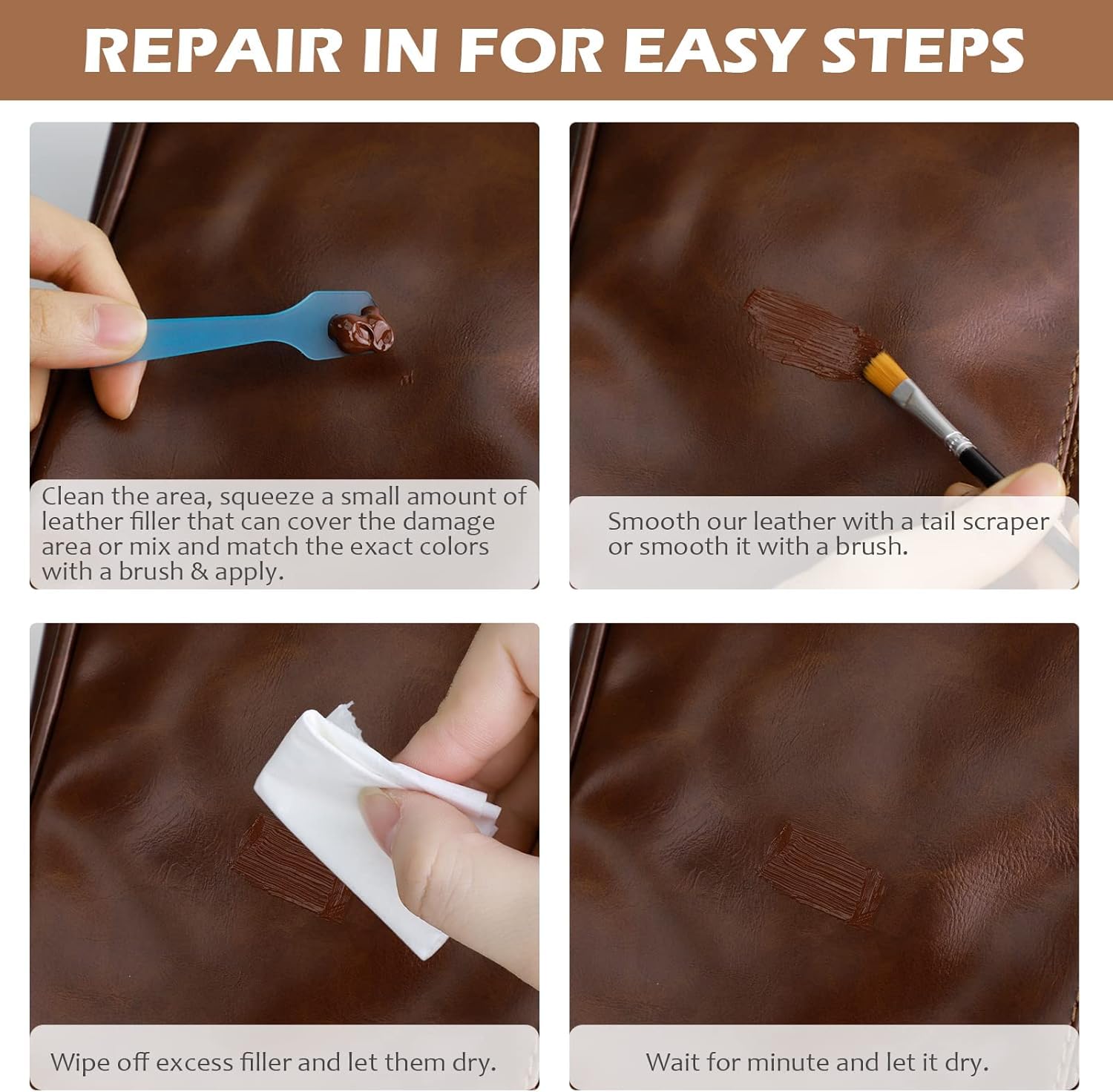 REPAIR IN FOR EASY STEPS

Clean the area, squeeze a small amount of leather filler that can cover the damage area or mix and match the exact colors with a brush & apply.

Smooth our leather with a tail scraper or smooth it with a brush.

Wipe off excess filler and let them dry.

Wait for minute and let it dry.