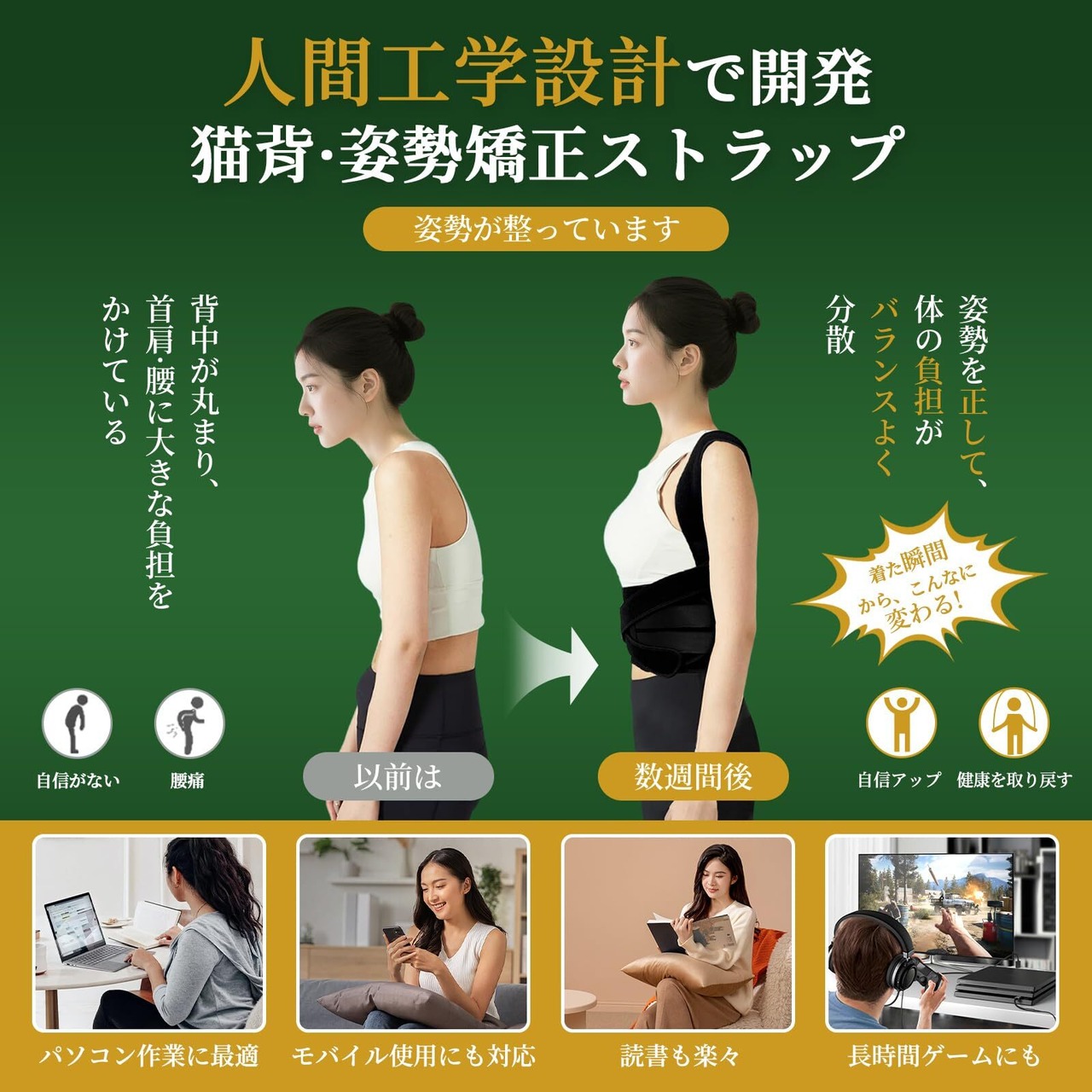 人間工学設計で開発
猫背·姿勢矯正ストラップ

姿勢が整っています

背中が丸まり、首肩·腰に大きな負担をかけている

姿勢を正して、体の負担がバランスよく分散

着た瞬間から、こんなに変わる!

自信がない

腰痛

以前は

数週間後

自信アップ

健康を取り戻す

パソコン作業に最適

モバイル使用にも対応

読書も楽々

長時間ゲームにも