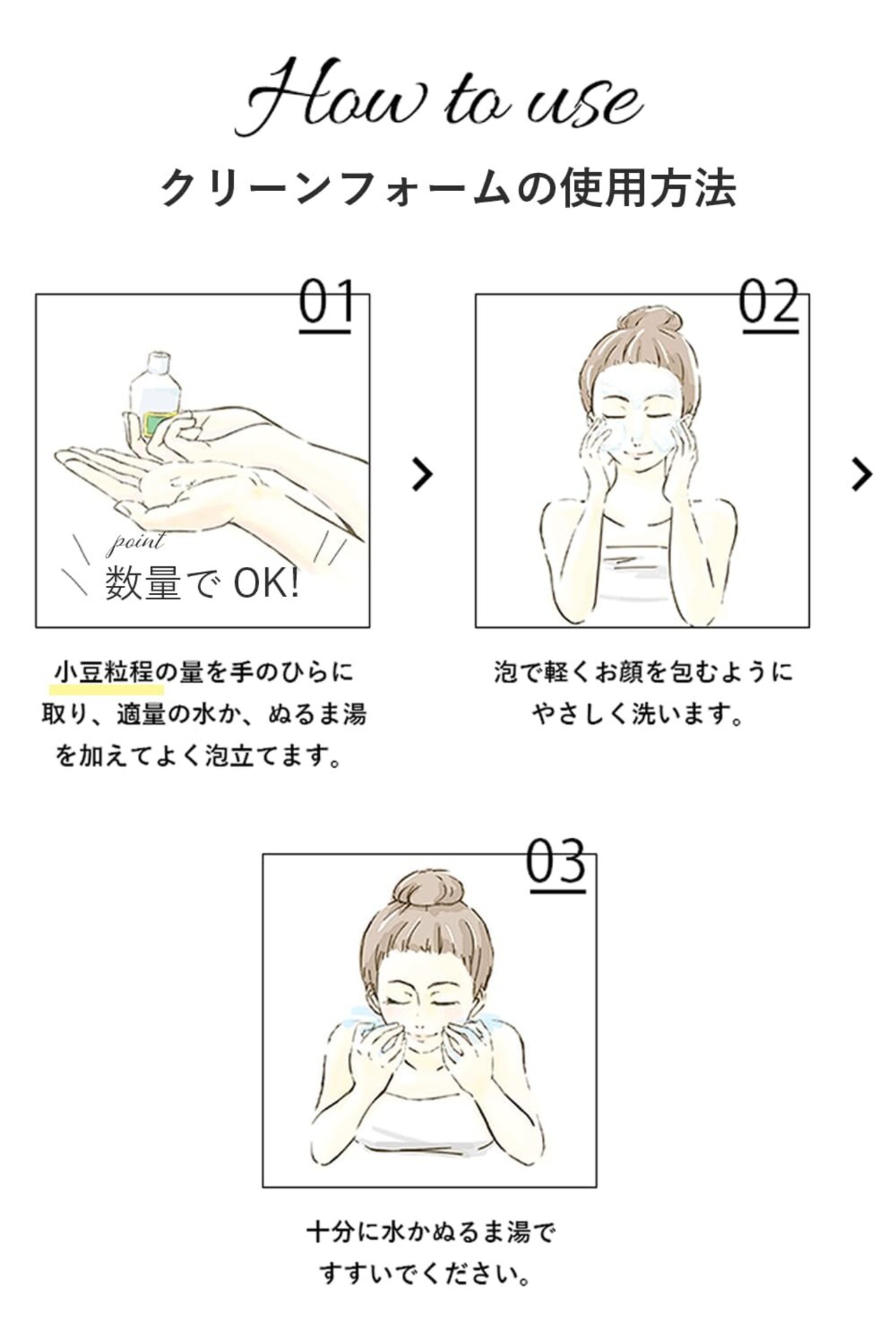 How to use
クリーンフォームの使用方法

01

point
数量で OK!

小豆粒程の量を手のひらに取り、適量の水か、ぬるま湯を加えてよく泡立てます。

02

泡で軽くお顔を包むようにやさしく洗います。

03

十分に水かぬるま湯ですすいでください。