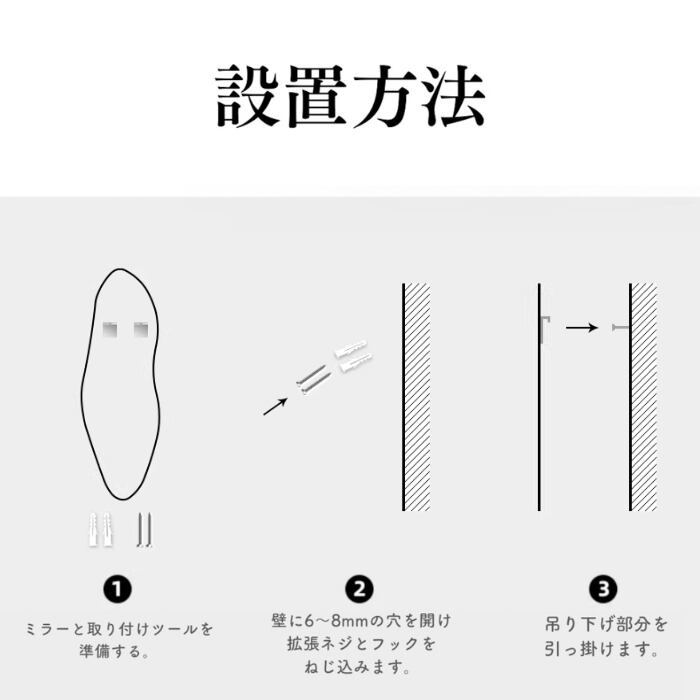 設置方法

❶
ミラーと取り付けツールを準備する。

❷
壁に6～8mmの穴を開け拡張ネジとフックをねじ込みます。

❸
吊り下げ部分を引っ掛けます。