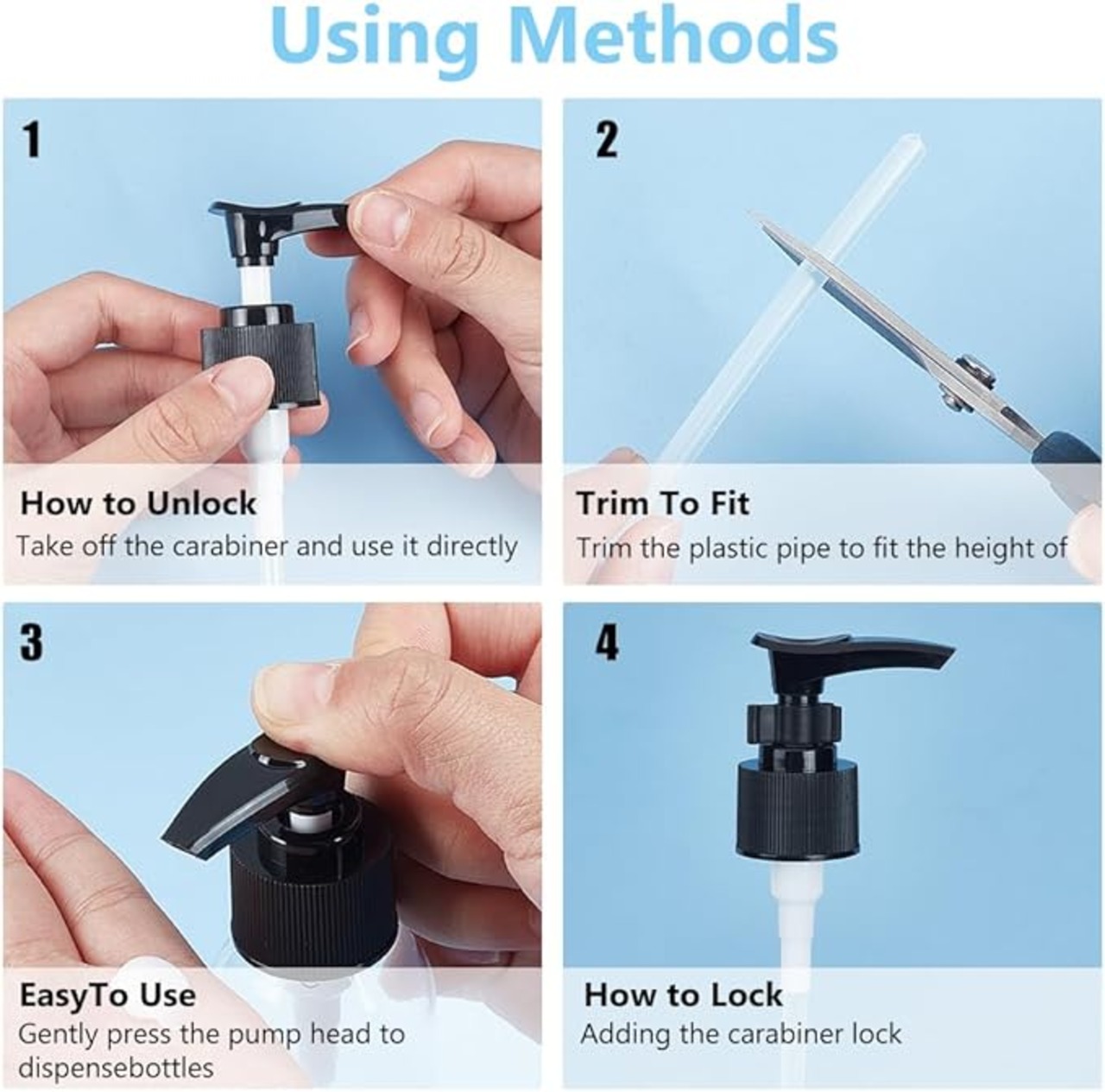 Using Methods

1

How to Unlock
Take off the carabiner and use it directly

2

Trim To Fit
Trim the plastic pipe to fit the height of

3

EasyTo Use
Gently press the pump head to dispensebottles

4

How to Lock
Adding the carabiner lock