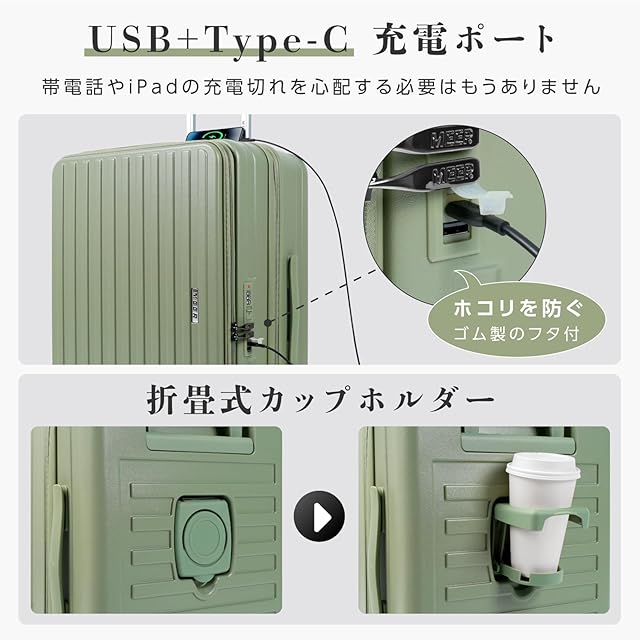 USB+Type-C 充電ポート

帯電話やiPadの充電切れを心配する必要はもうありません

MEER

MEER

MEER

ホコリを防ぐ
ゴム製のフタ付

折畳式カップホルダー