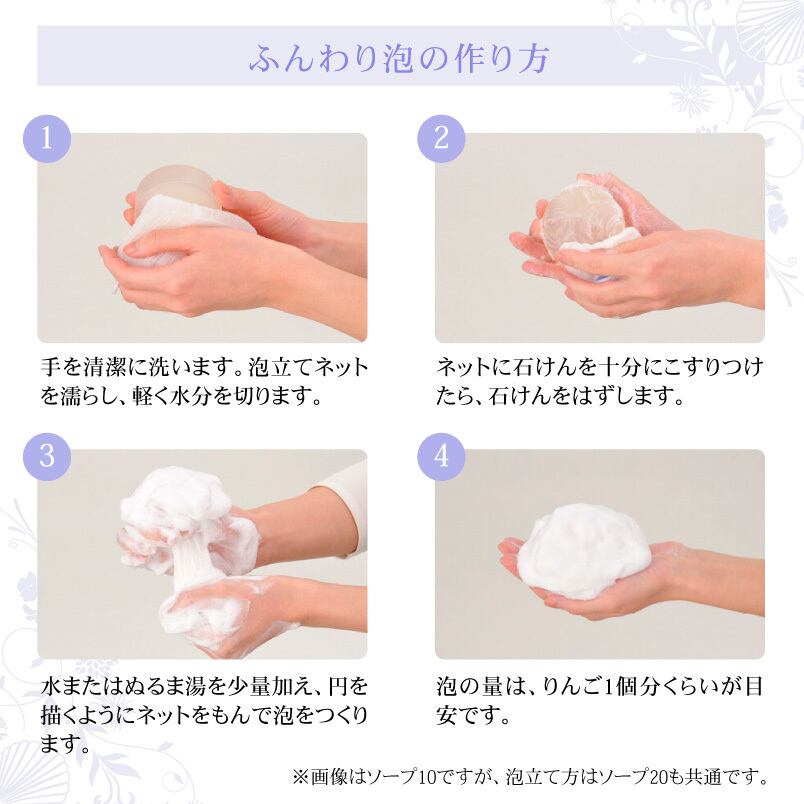 ふんわり泡の作り方

1

手を清潔に洗います。泡立てネットを濡らし、軽く水分を切ります。

2

ネットに石けんを十分にこすりつけたら、石けんをはずします。

3

水またはぬるま湯を少量加え、円を描くようにネットをもんで泡をつくります。

4

泡の量は、りんご1個分くらいが目安です。

※画像はソープ10ですが、泡立て方はソープ20も共通です。